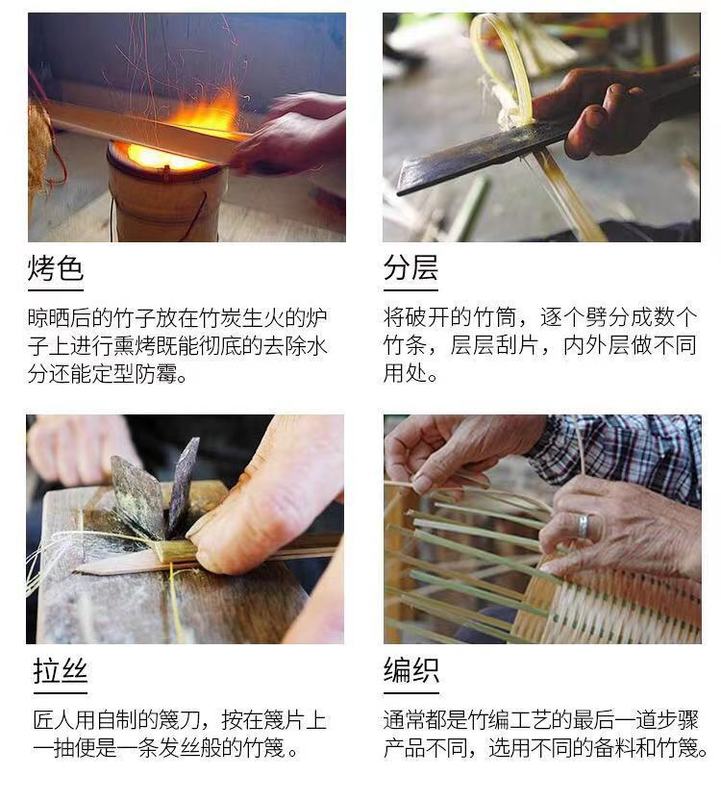 烤色

晾晒后的竹子放在竹炭生火的炉子上进行熏烤既能彻底的去除水分还能定型防霉。

分层

将破开的竹筒，逐个劈分成数个竹条，层层刮片，内外层做不同用处。

拉丝

匠人用自制的篾刀，按在篾片上一抽便是一条发丝般的竹篾。

编织

通常都是竹编工艺的最后一道步骤产品不同，选用不同的备料和竹篾。