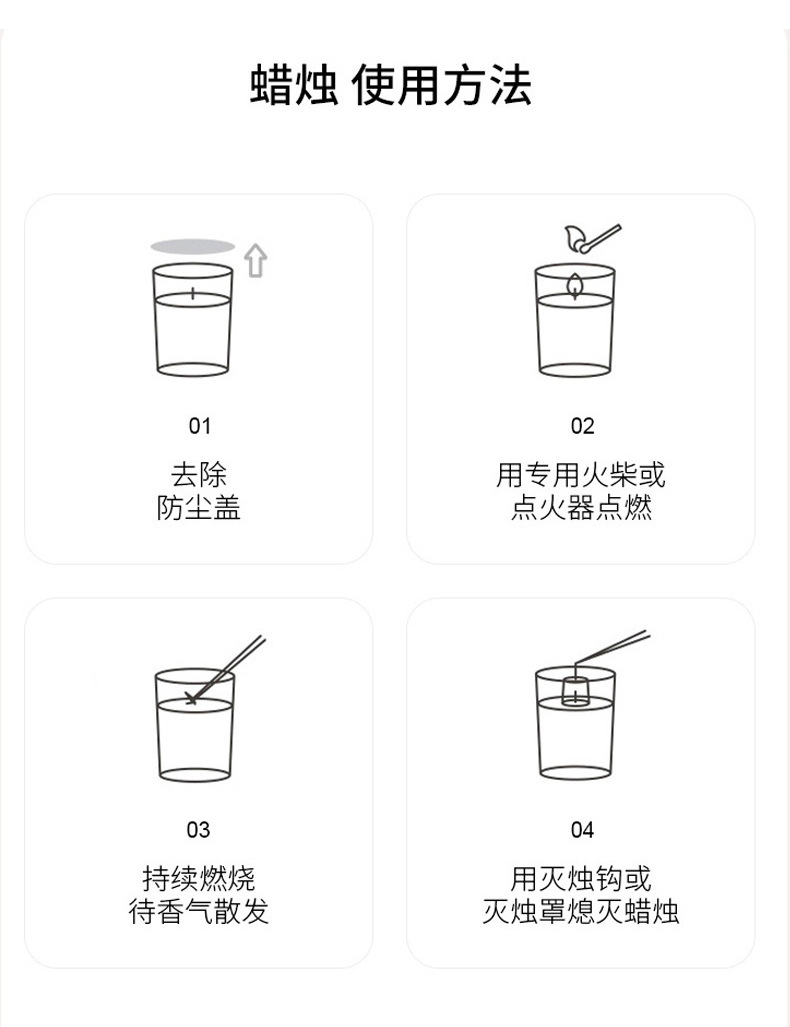 蜡烛 使用方法

01

去除
防尘盖

02

用专用火柴或
点火器点燃

03

持续燃烧
待香气散发

04

用灭烛钩或
灭烛罩熄灭蜡烛