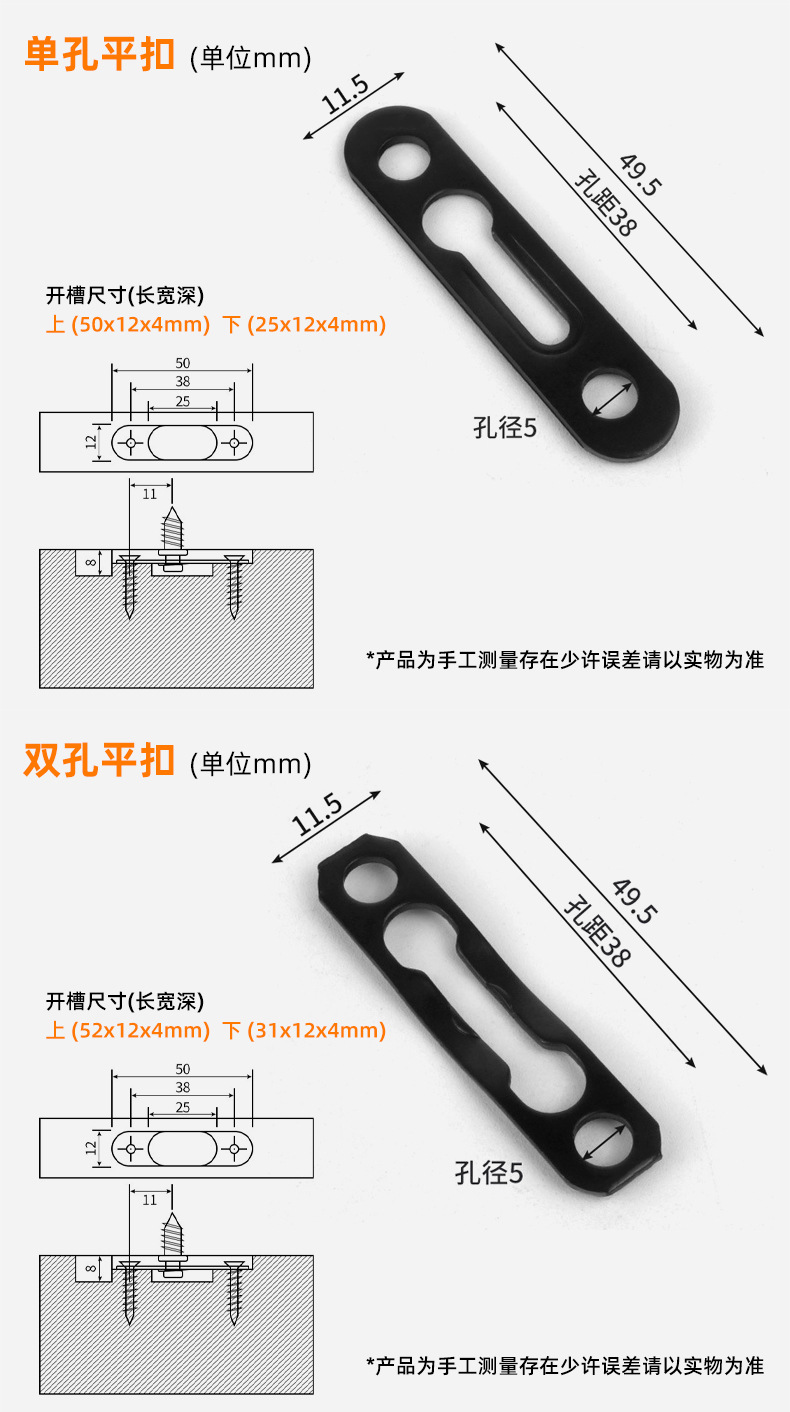 单孔平扣 (单位mm)

11.5

49.5

孔距38

孔径5

开槽尺寸(长宽深)
上 (50x12x4mm) 下 (25x12x4mm)

50
38
25
12
11
8

*产品为手工测量存在少许误差请以实物为准

双孔平扣 (单位mm)

11.5

49.5

孔距38

孔径5

开槽尺寸(长宽深)
上 (52x12x4mm) 下 (31x12x4mm)

50
38
25
12
11
8

*产品为手工测量存在少许误差请以实物为准