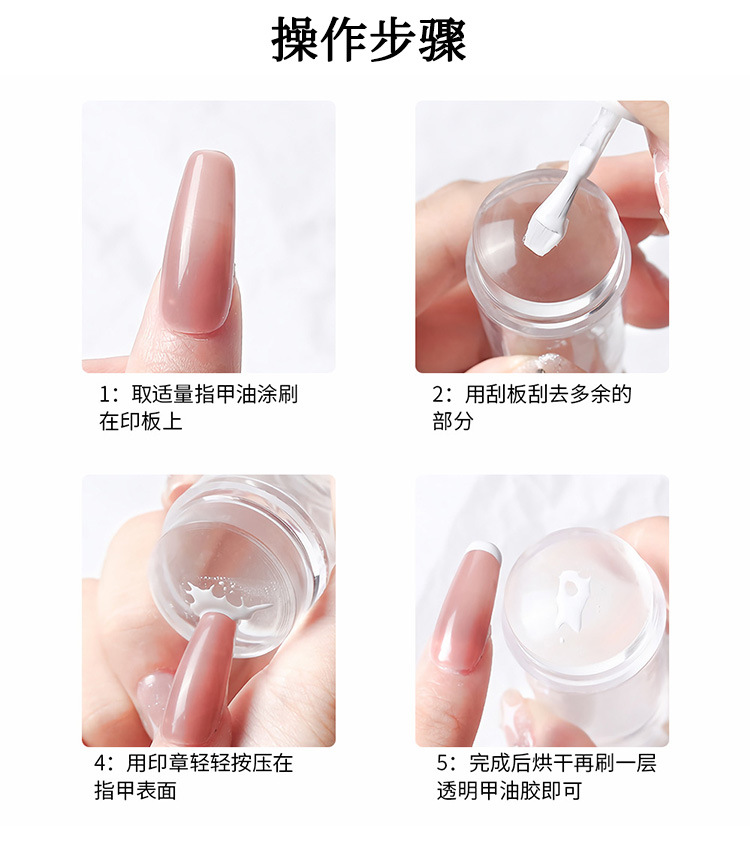 操作步骤

1：取适量指甲油涂刷在印板上

2：用刮板刮去多余的部分

4：用印章轻轻按压在指甲表面

5：完成后烘干再刷一层透明甲油胶即可