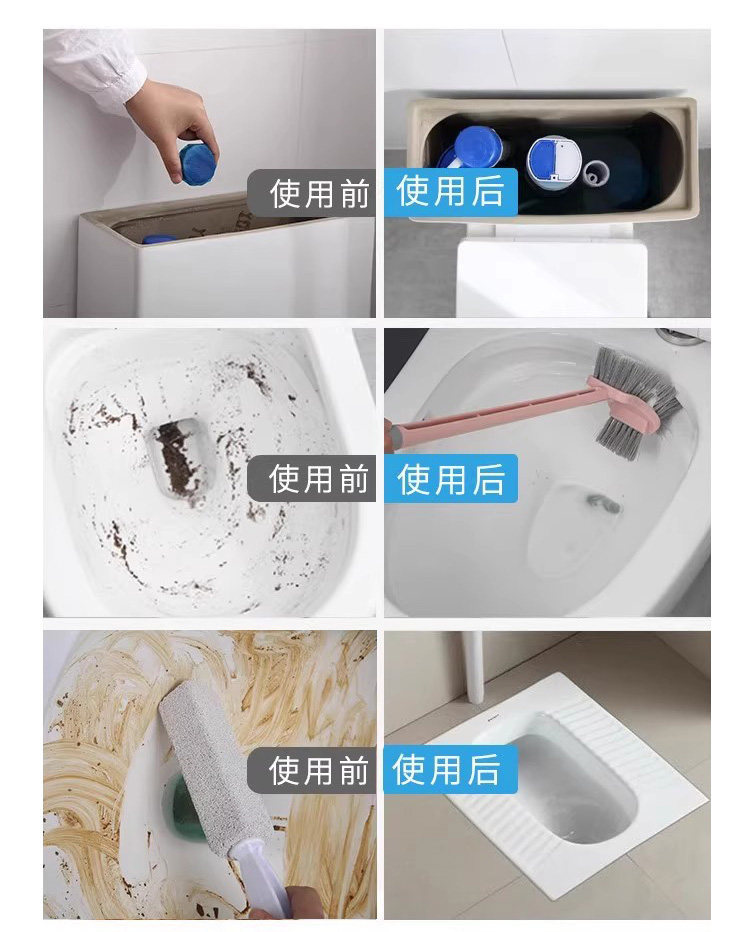 使用前 使用后

使用前 使用后

使用前 使用后