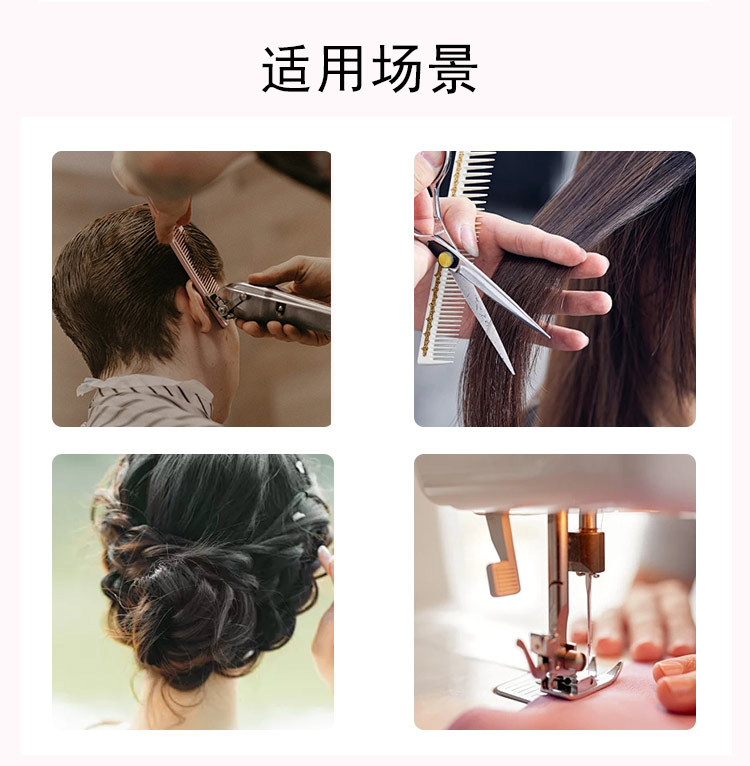 适用场景