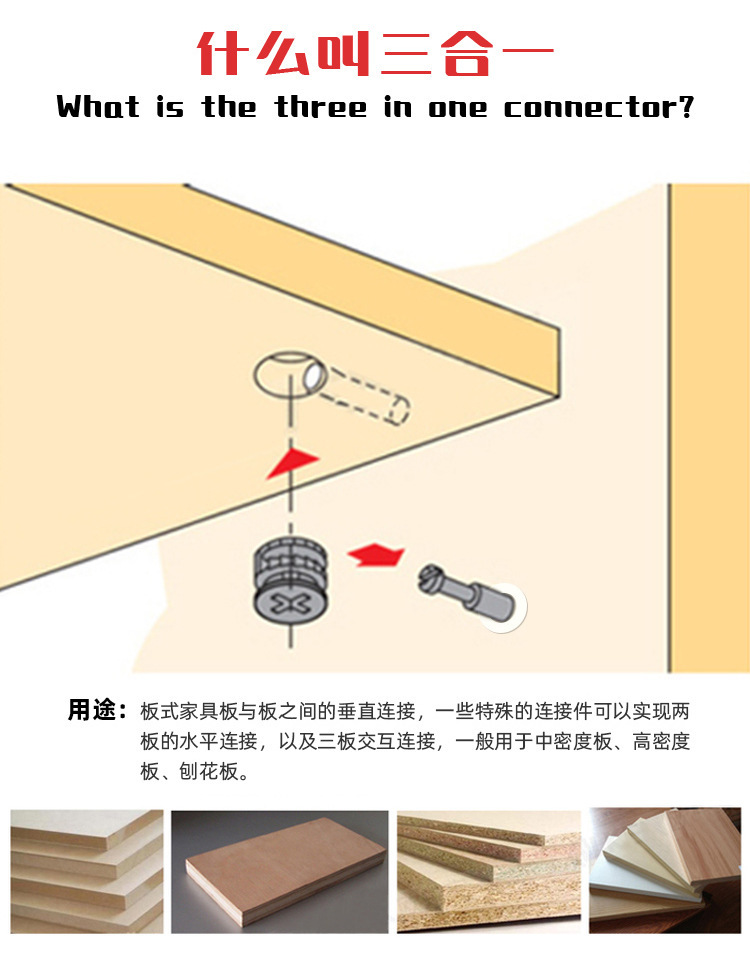 什么叫三合一

What is the three in one connector?

用途：板式家具板与板之间的垂直连接，一些特殊的连接件可以实现两板的水平连接，以及三板交互连接，一般用于中密度板、高密度板、刨花板。