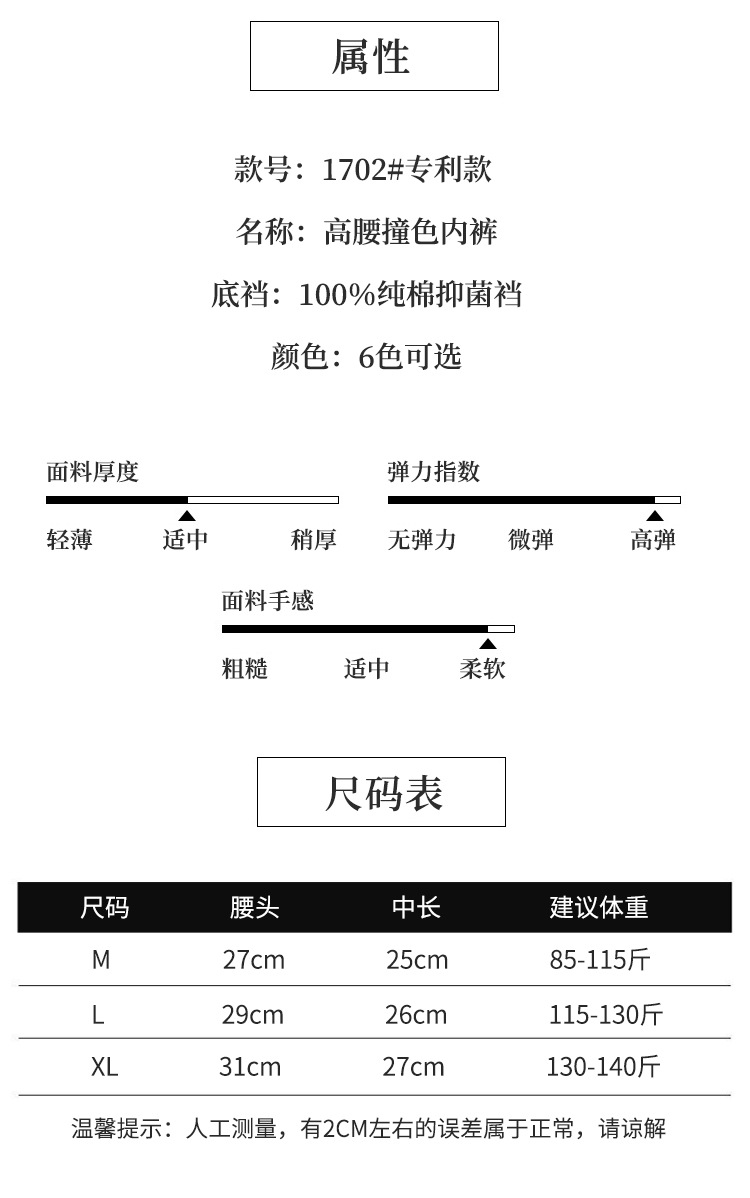 属性

款号：1702#专利款

名称：高腰撞色内裤

底裆：100%纯棉抑菌裆

颜色：6色可选

面料厚度
轻薄 适中 稍厚

弹力指数
无弹力 微弹 高弹

面料手感
粗糙 适中 柔软

尺码表

| 尺码 | 腰头 | 中长 | 建议体重 |
|---|---|---|---|
| M | 27cm | 25cm | 85-115斤 |
| L | 29cm | 26cm | 115-130斤 |
| XL | 31cm | 27cm | 130-140斤 |

温馨提示：人工测量，有2CM左右的误差属于正常，请谅解