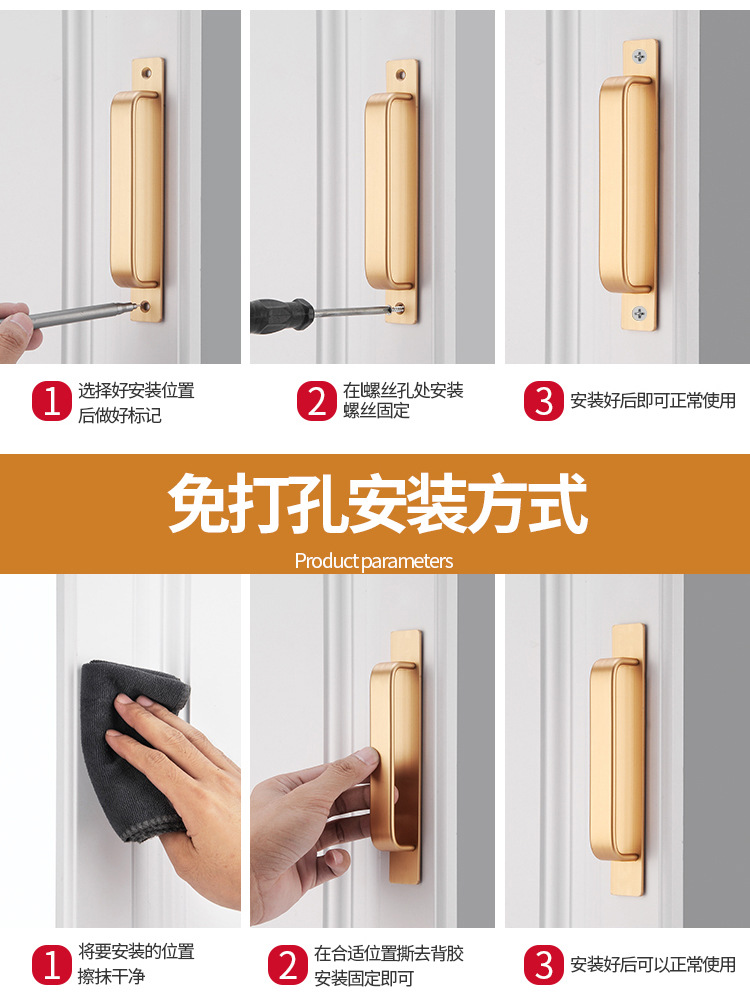 1 选择好安装位置后做好标记

2 在螺丝孔处安装螺丝固定

3 安装好后即可正常使用

免打孔安装方式

Product parameters

1 将要安装的位置擦抹干净

2 在合适位置撕去背胶安装固定即可

3 安装好后可以正常使用