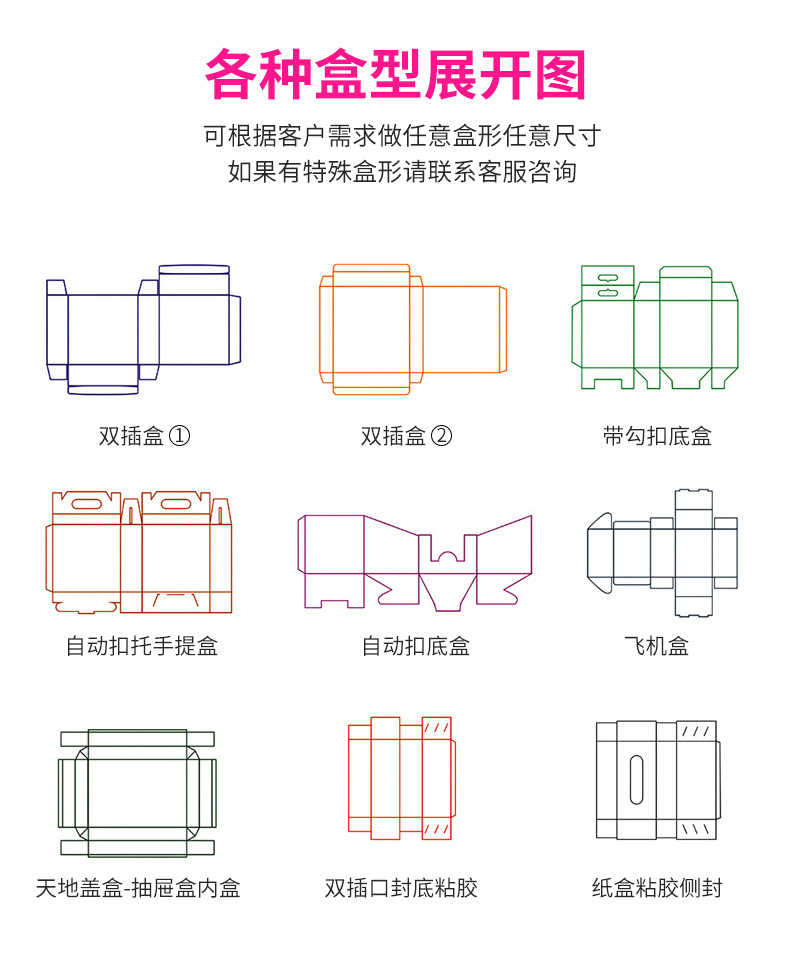 各种盒型展开图

可根据客户需求做任意盒形任意尺寸
如果有特殊盒形请联系客服咨询

双插盒 ①

双插盒 ②

带勾扣底盒

自动扣托手提盒

自动扣底盒

飞机盒

天地盖盒-抽屉盒内盒

双插口封底粘胶

纸盒粘胶侧封