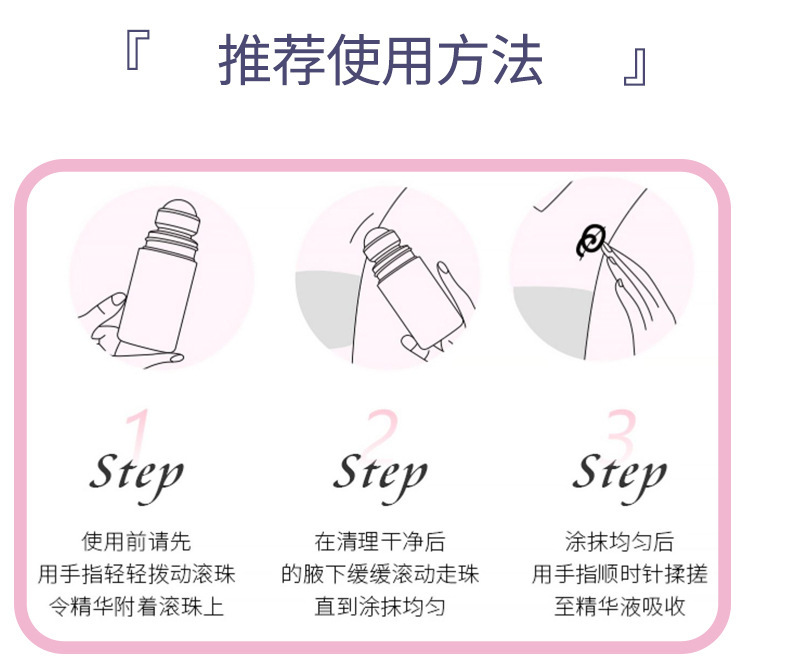 『 推荐使用方法 』

1
Step
使用前请先
用手指轻轻拨动滚珠
令精华附着滚珠上

2
Step
在清理干净后
的腋下缓缓滚动走珠
直到涂抹均匀

3
Step
涂抹均匀后
用手指顺时针揉搓
至精华液吸收