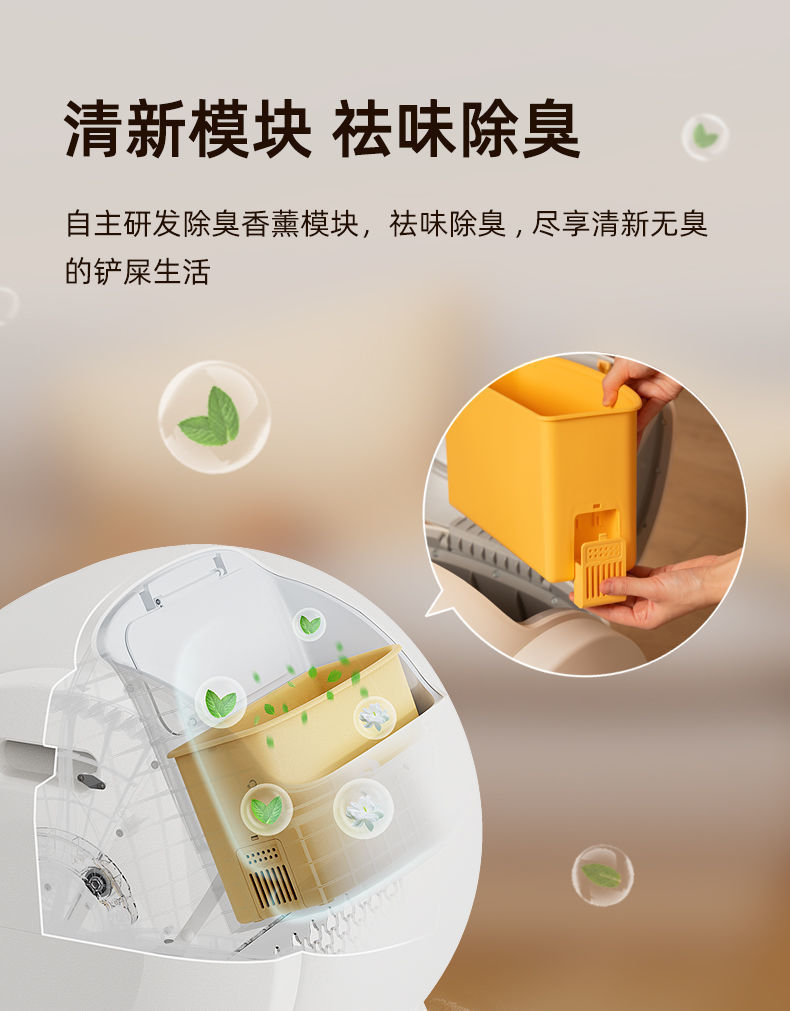 清新模块 祛味除臭

自主研发除臭香薰模块，祛味除臭，尽享清新无臭的铲屎生活