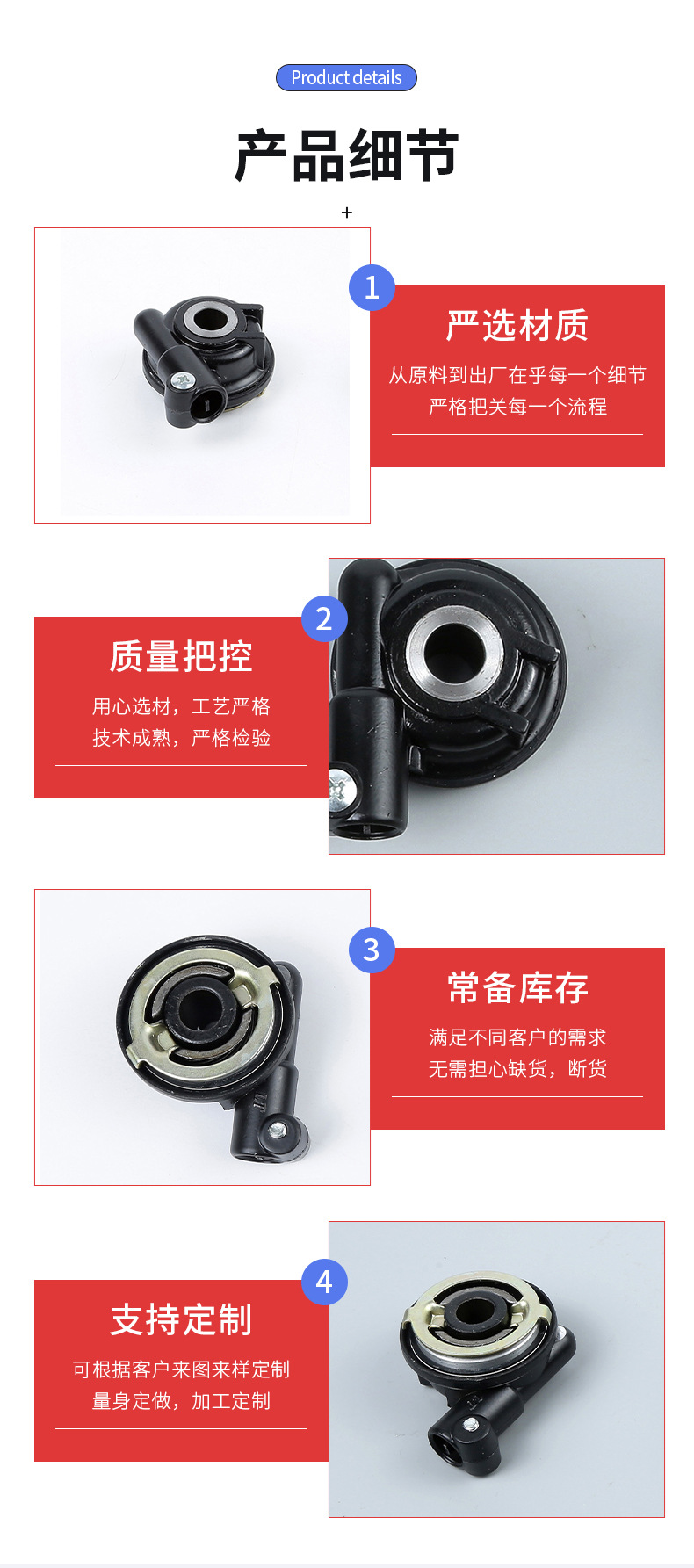 Product details

产品细节

+

1

严选材质

从原料到出厂在乎每一个细节
严格把关每一个流程

2

质量把控

用心选材，工艺严格
技术成熟，严格检验

3

常备库存

满足不同客户的需求
无需担心缺货，断货

4

支持定制

可根据客户来图来样定制
量身定做，加工定制