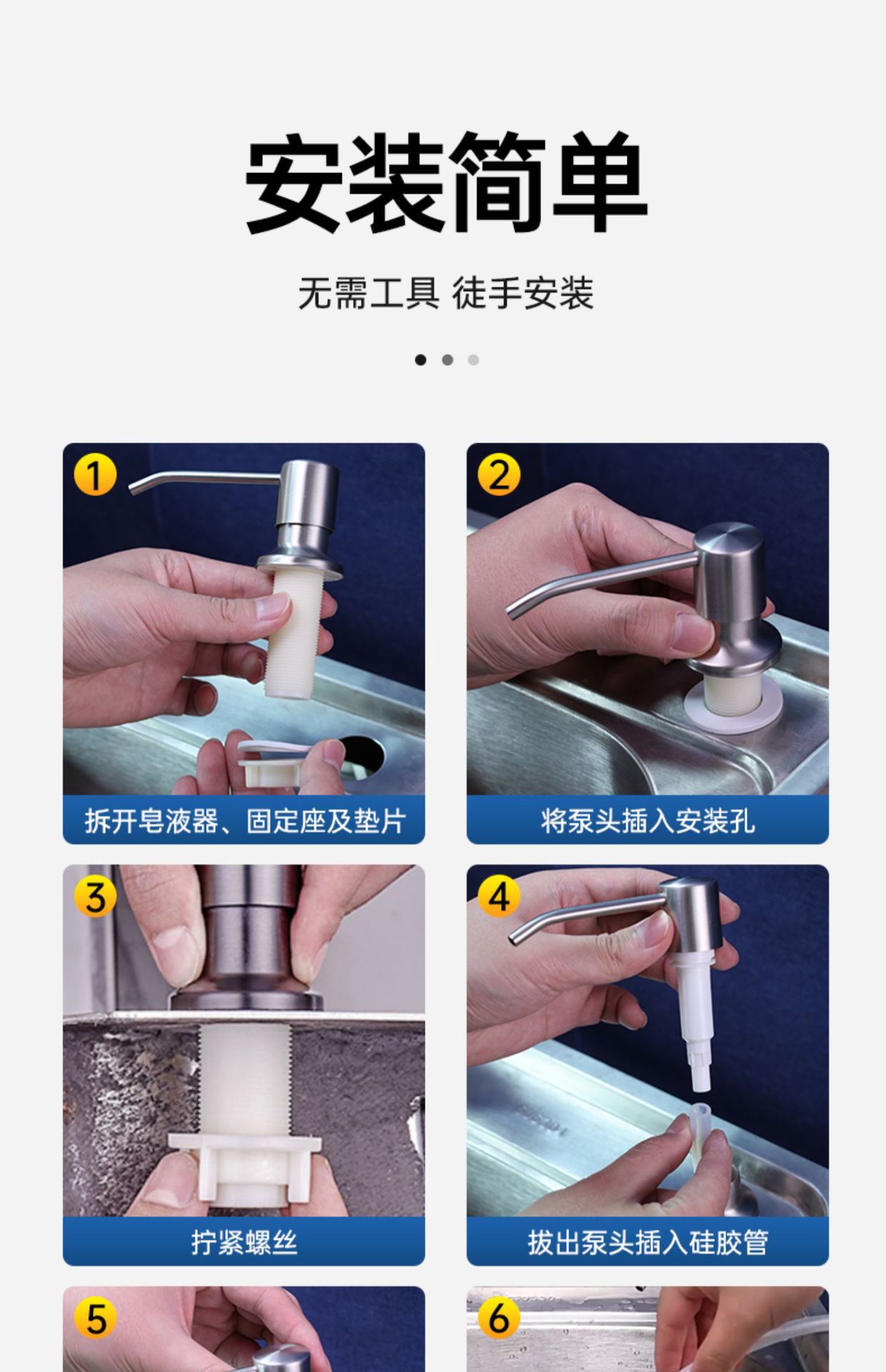 安装简单

无需工具 徒手安装

1
拆开皂液器、固定座及垫片

2
将泵头插入安装孔

3
拧紧螺丝

4
拔出泵头插入硅胶管

5

6