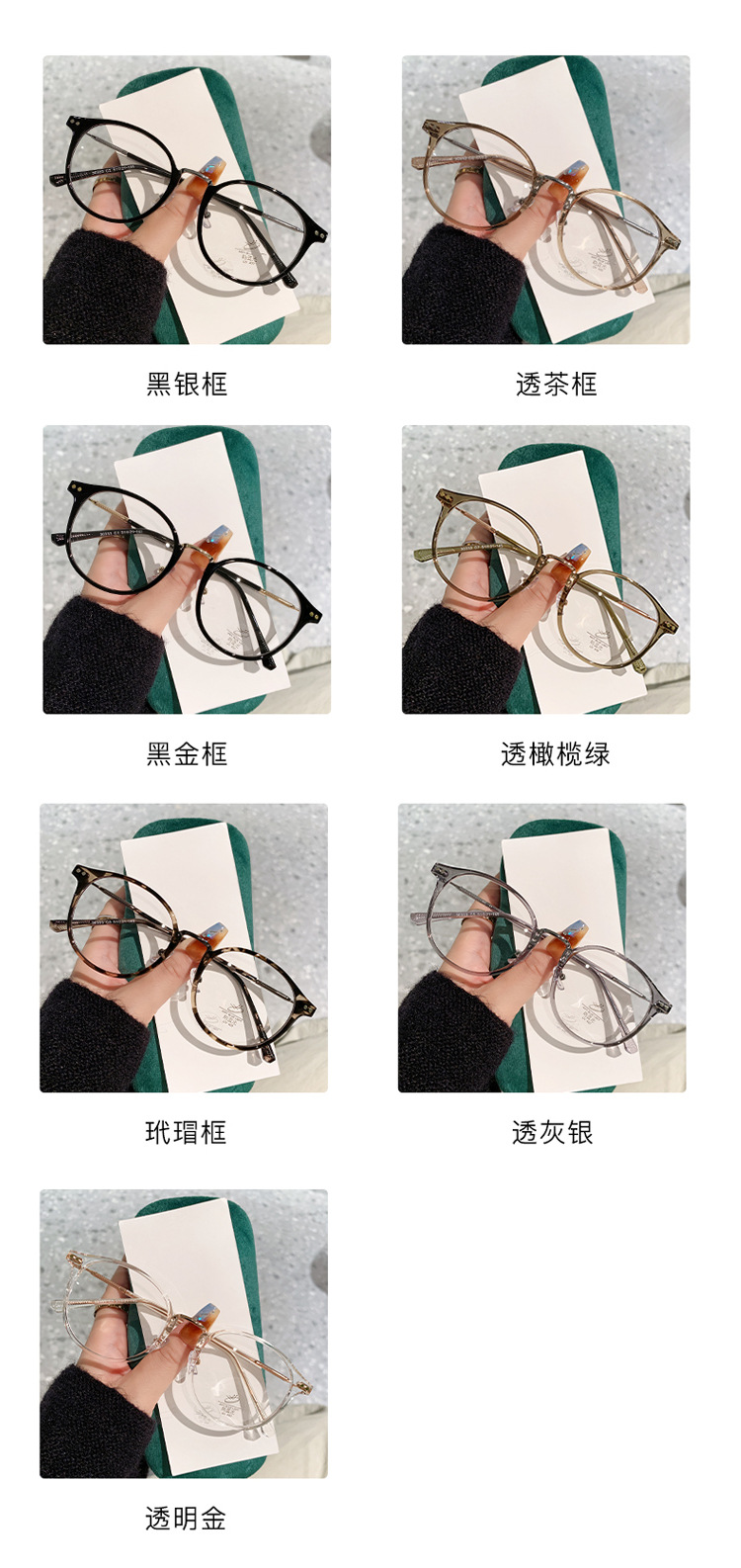 黑银框

透茶框

黑金框

透橄榄绿

玳瑁框

透灰银

透明金