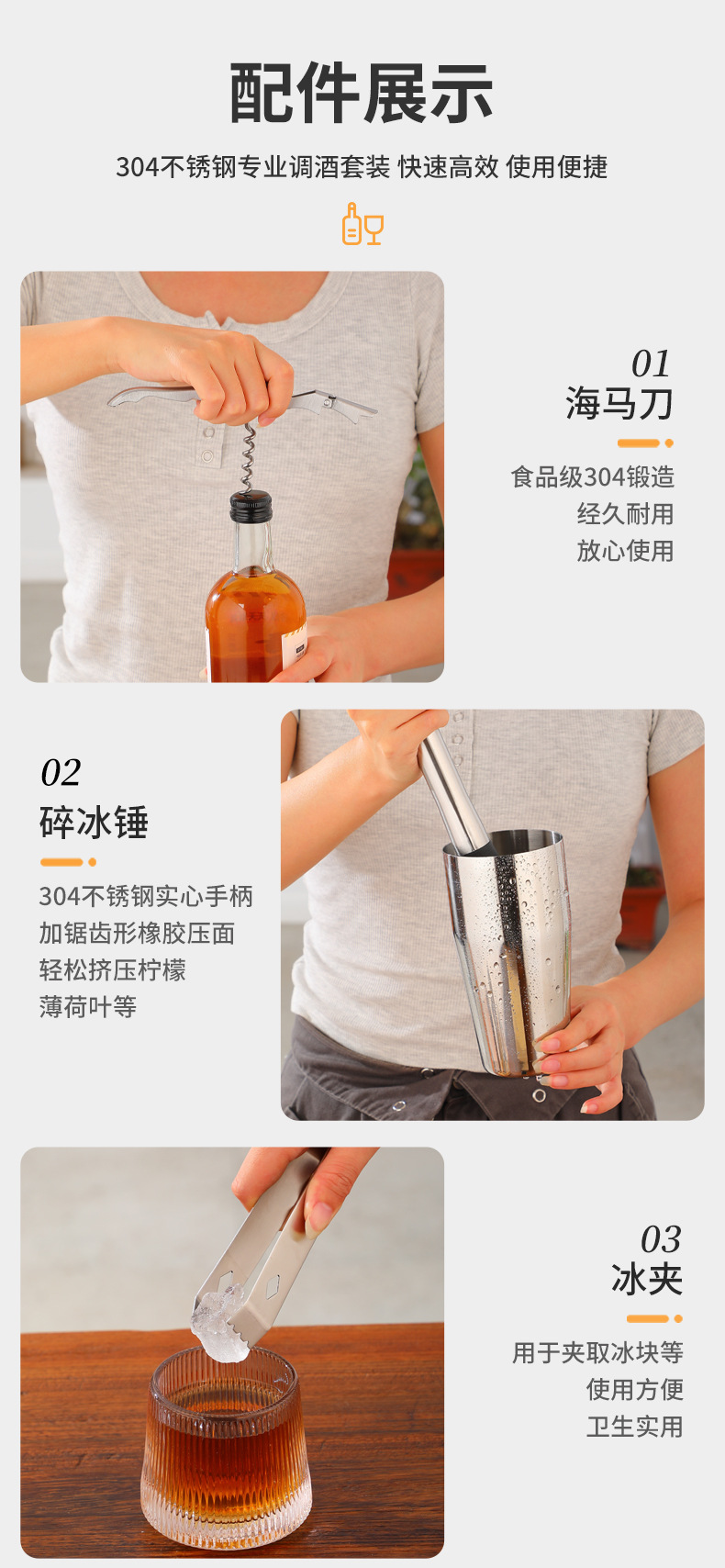 配件展示

304不锈钢专业调酒套装 快速高效 使用便捷

01
海马刀

食品级304锻造
经久耐用
放心使用

02
碎冰锤

304不锈钢实心手柄
加锯齿形橡胶压面
轻松挤压柠檬
薄荷叶等

03
冰夹

用于夹取冰块等
使用方便
卫生实用