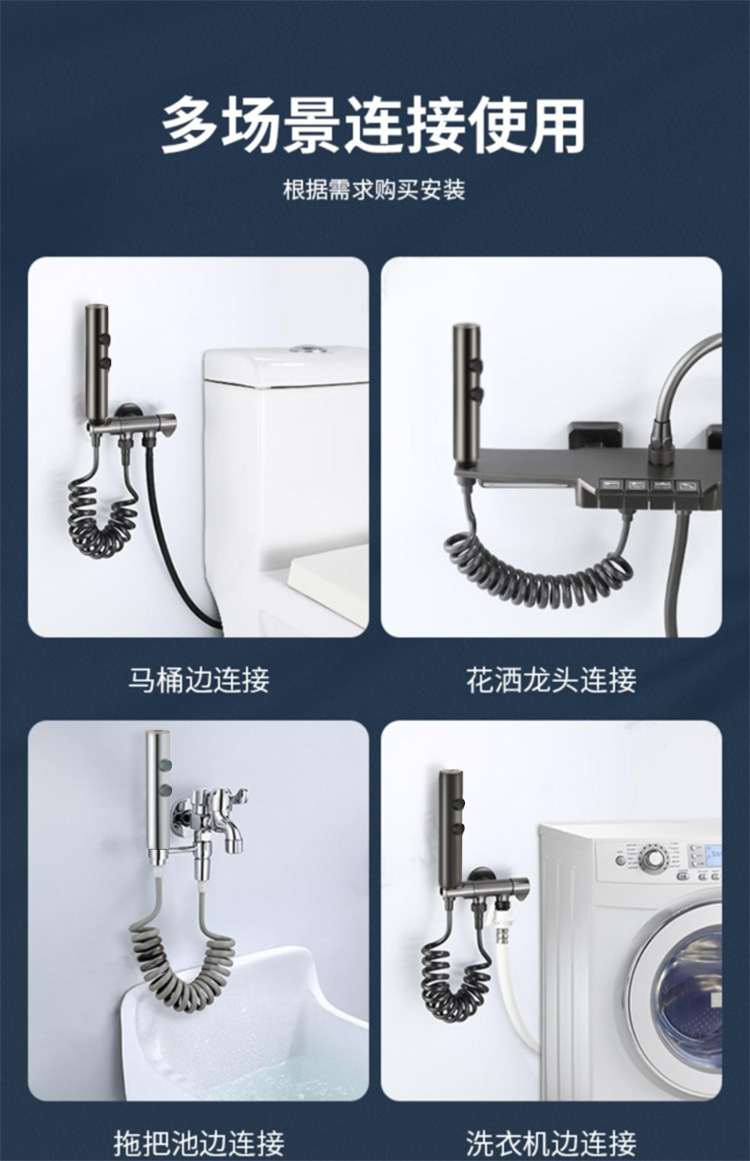 多场景连接使用

根据需求购买安装

马桶边连接

花洒龙头连接

拖把池边连接

洗衣机边连接