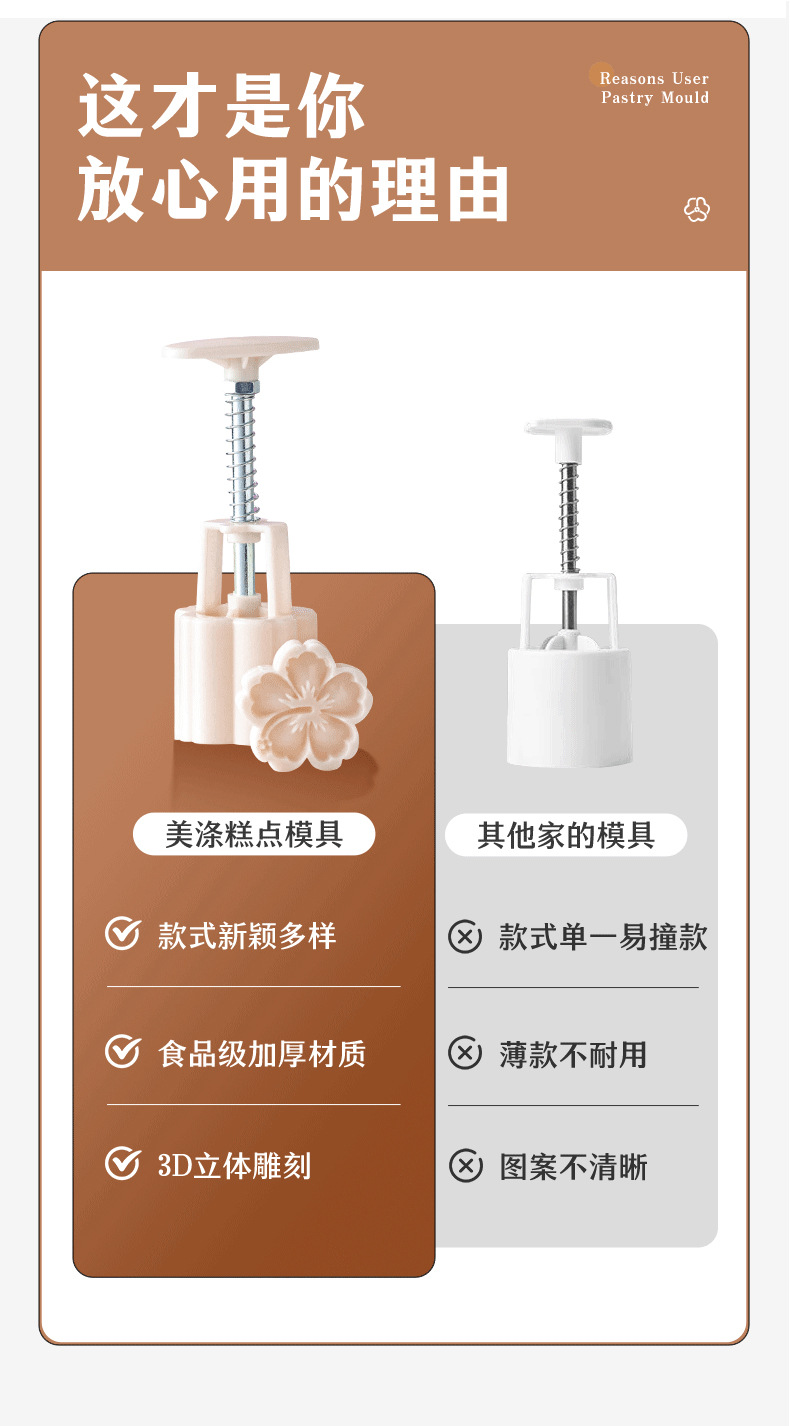 这才是你
放心用的理由

Reasons User
Pastry Mould

美涤糕点模具

款式新颖多样

食品级加厚材质

3D立体雕刻

其他家的模具

款式单一易撞款

薄款不耐用

图案不清晰