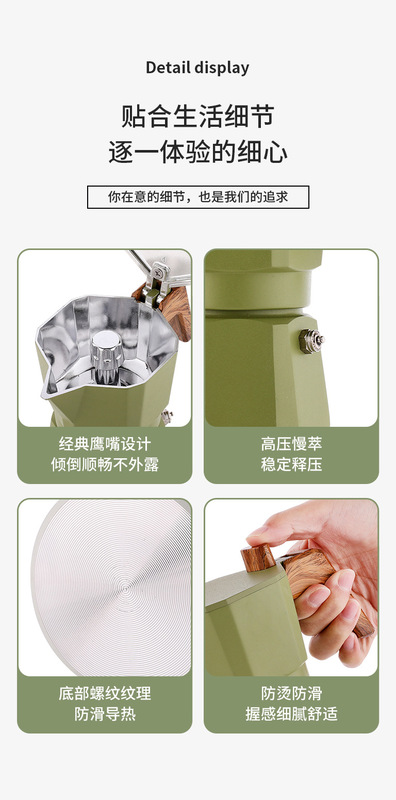 Detail display

贴合生活细节
逐一体验的细心

你在意的细节，也是我们的追求

经典鹰嘴设计
倾倒顺畅不外露

高压慢萃
稳定释压

底部螺纹纹理
防滑导热

防烫防滑
握感细腻舒适