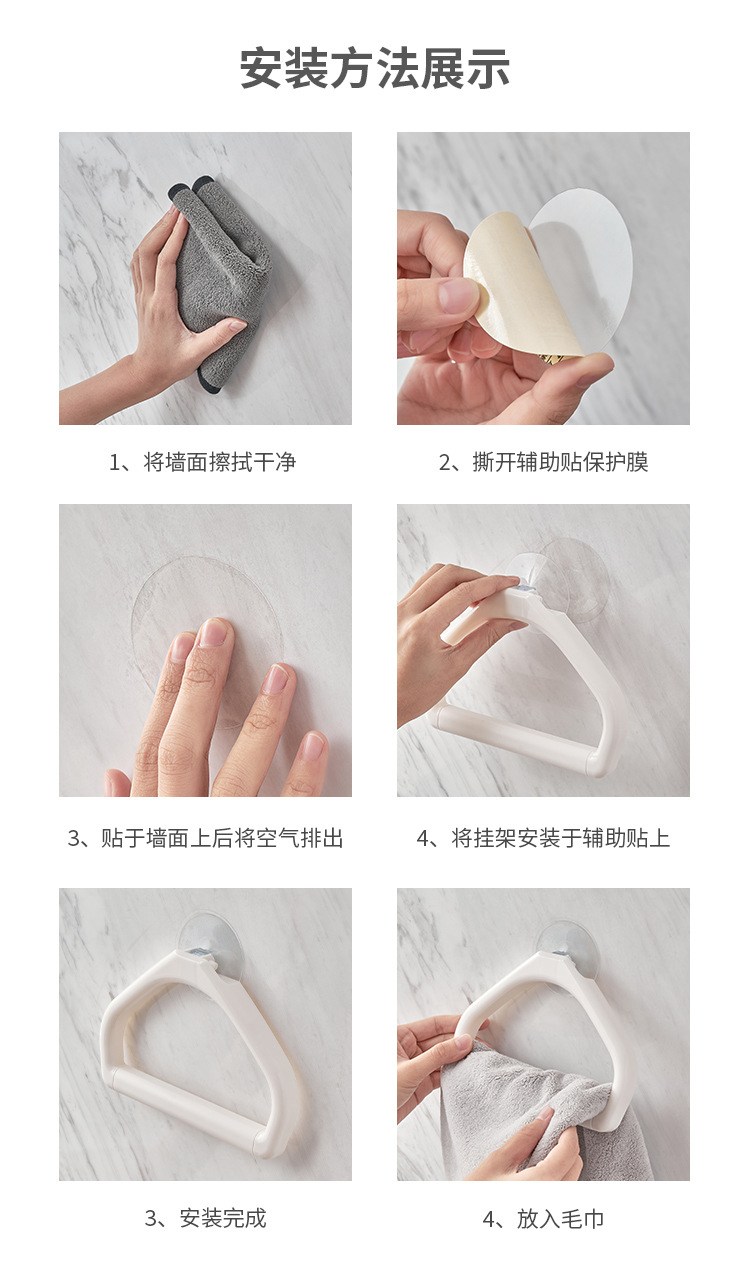 安装方法展示

1、将墙面擦拭干净

2、撕开辅助贴保护膜

3、贴于墙面上后将空气排出

4、将挂架安装于辅助贴上

3、安装完成

4、放入毛巾