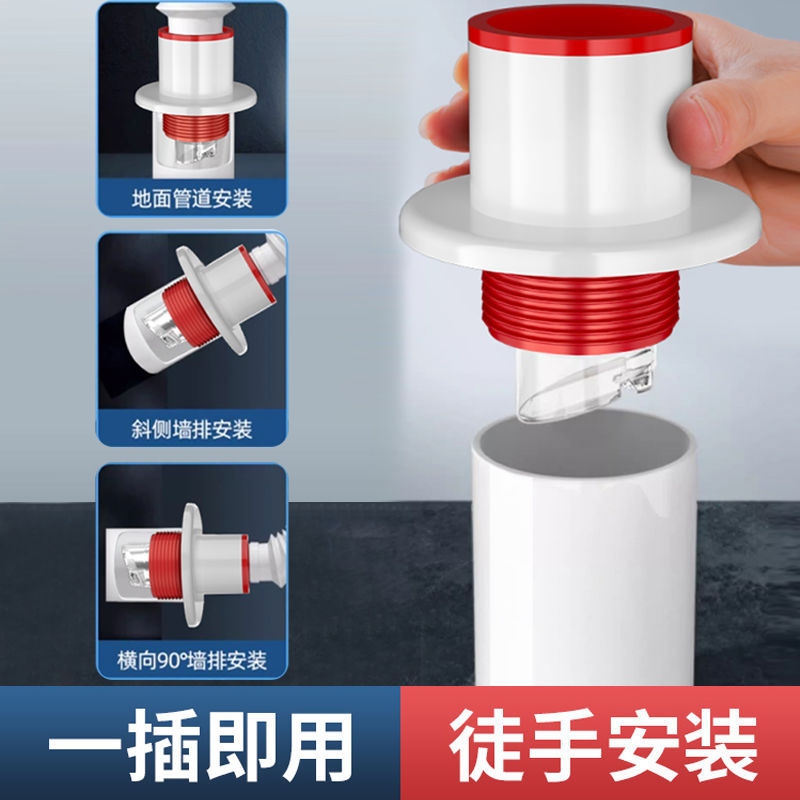 地面管道安装

斜侧墙排安装

横向90°墙排安装

一插即用

徒手安装