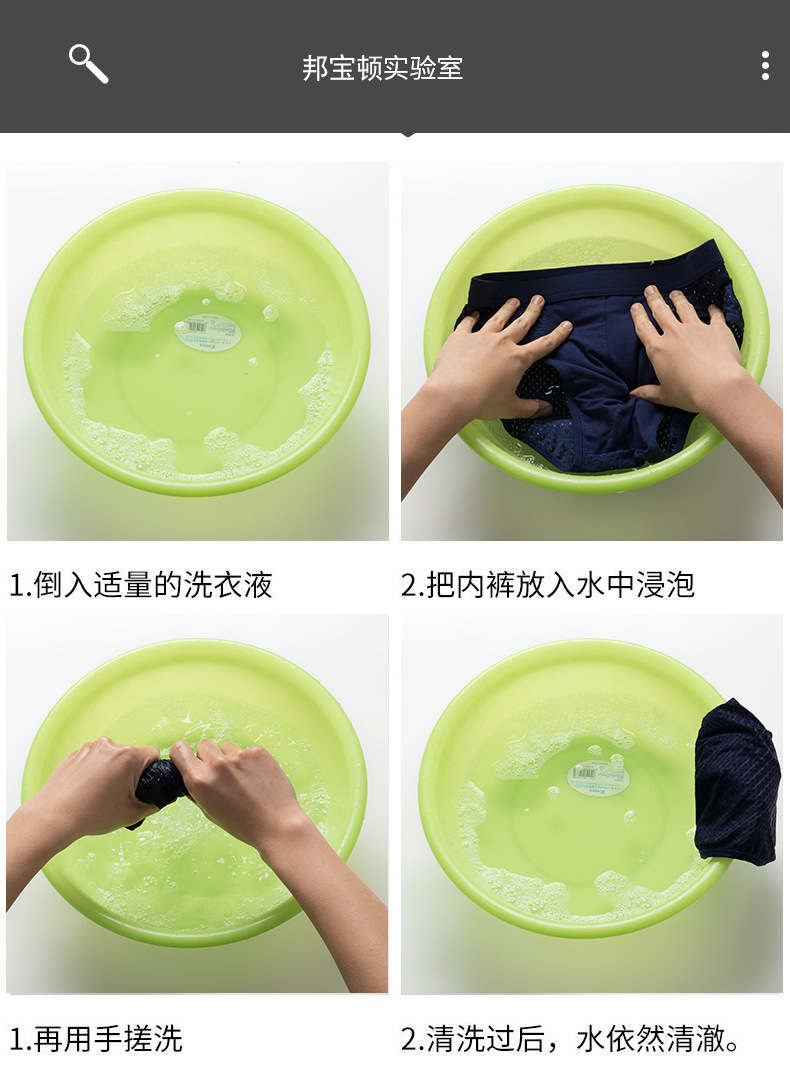 邦宝顿实验室

1.倒入适量的洗衣液

2.把内裤放入水中浸泡

1.再用手搓洗

2.清洗过后，水依然清澈。