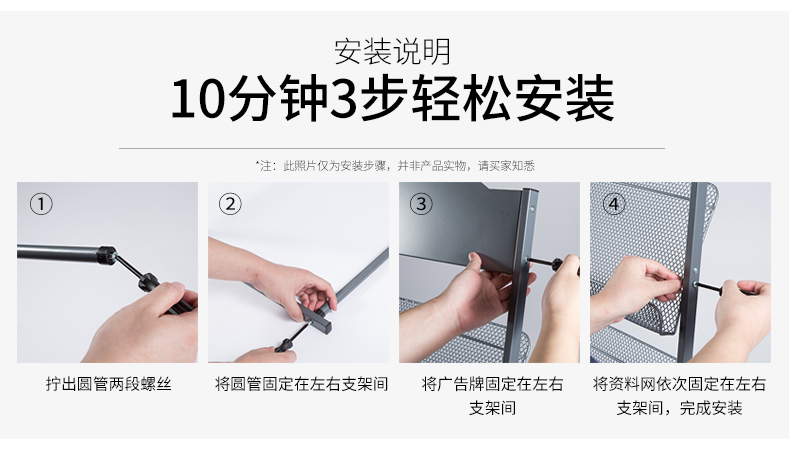 安装说明
10分钟3步轻松安装

*注：此照片仅为安装步骤，并非产品实物，请买家知悉

①

拧出圆管两段螺丝

②

将圆管固定在左右支架间

③

将广告牌固定在左右支架间

④

将资料网依次固定在左右支架间，完成安装