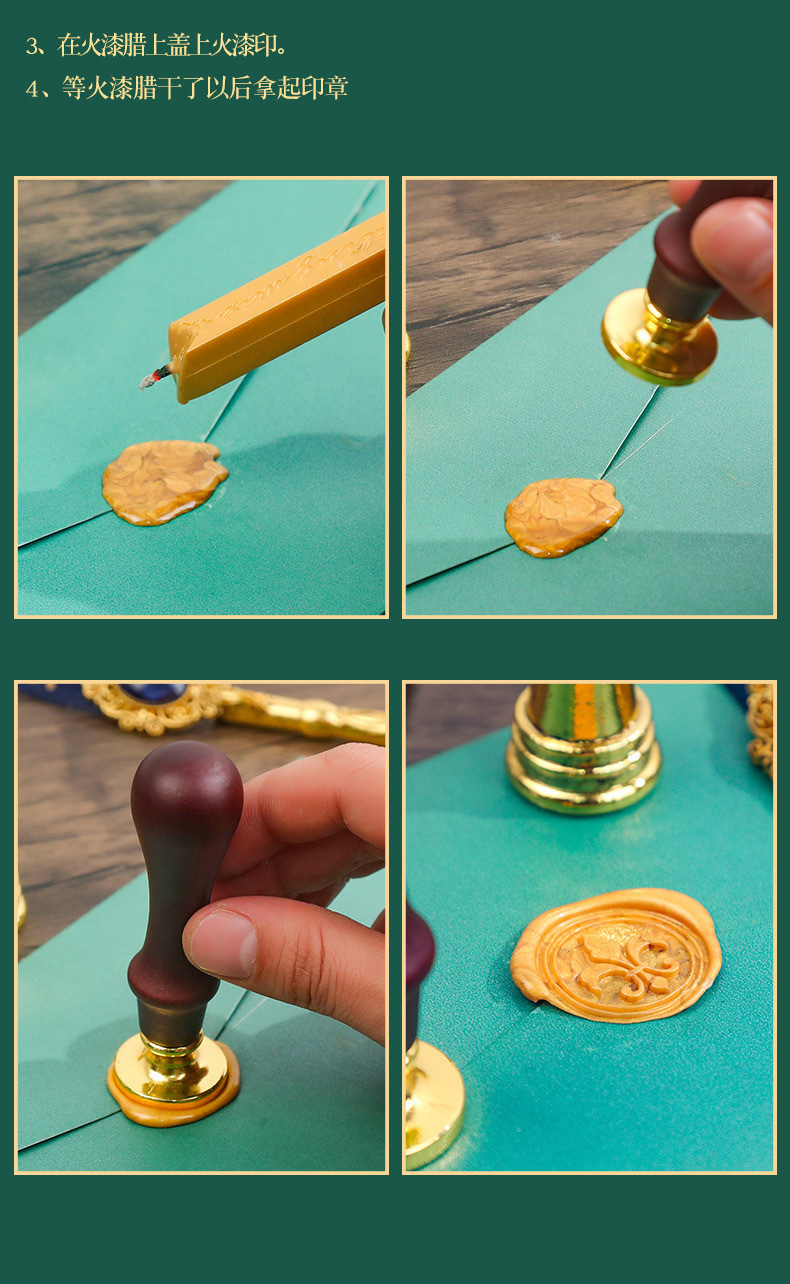 3、在火漆腊上盖上火漆印。
4、等火漆腊干了以后拿起印章