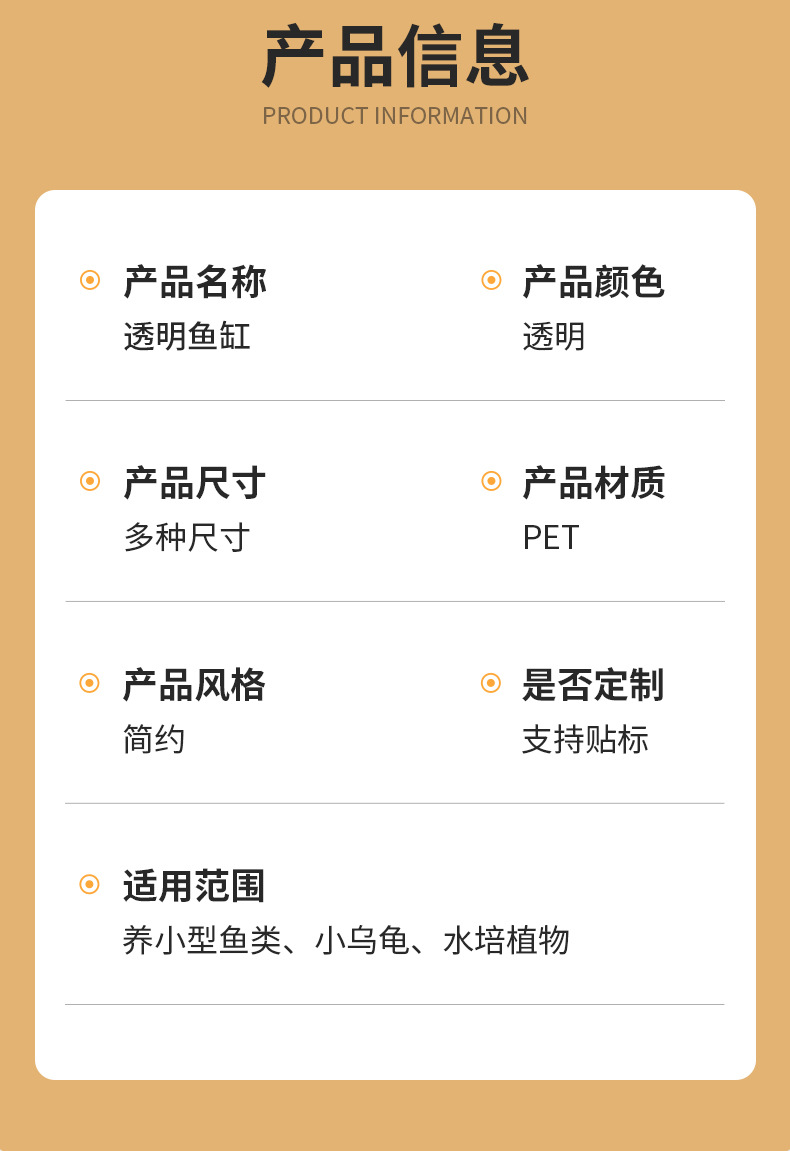 产品信息
PRODUCT INFORMATION

产品名称
透明鱼缸

产品颜色
透明

产品尺寸
多种尺寸

产品材质
PET

产品风格
简约

是否定制
支持贴标

适用范围
养小型鱼类、小乌龟、水培植物