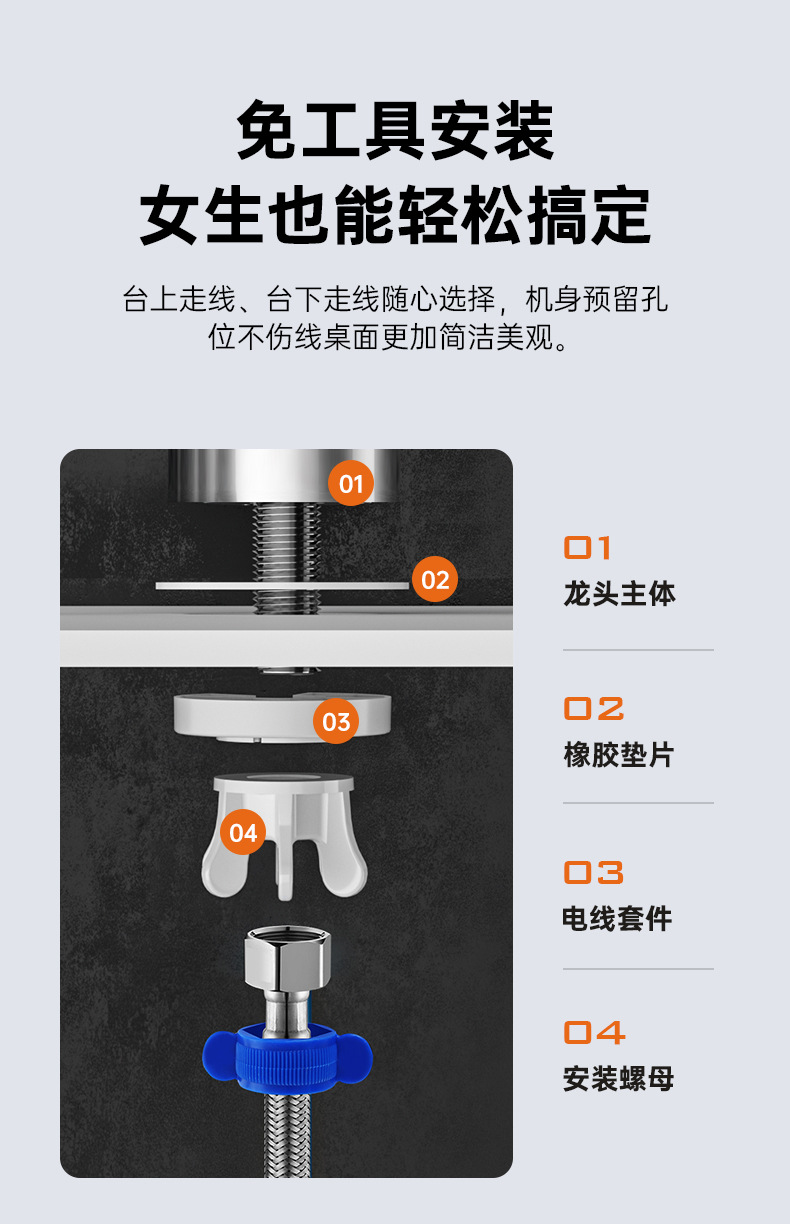 免工具安装
女生也能轻松搞定

台上走线、台下走线随心选择，机身预留孔位不伤线桌面更加简洁美观。

01
02
03
04

01
龙头主体

02
橡胶垫片

03
电线套件

04
安装螺母