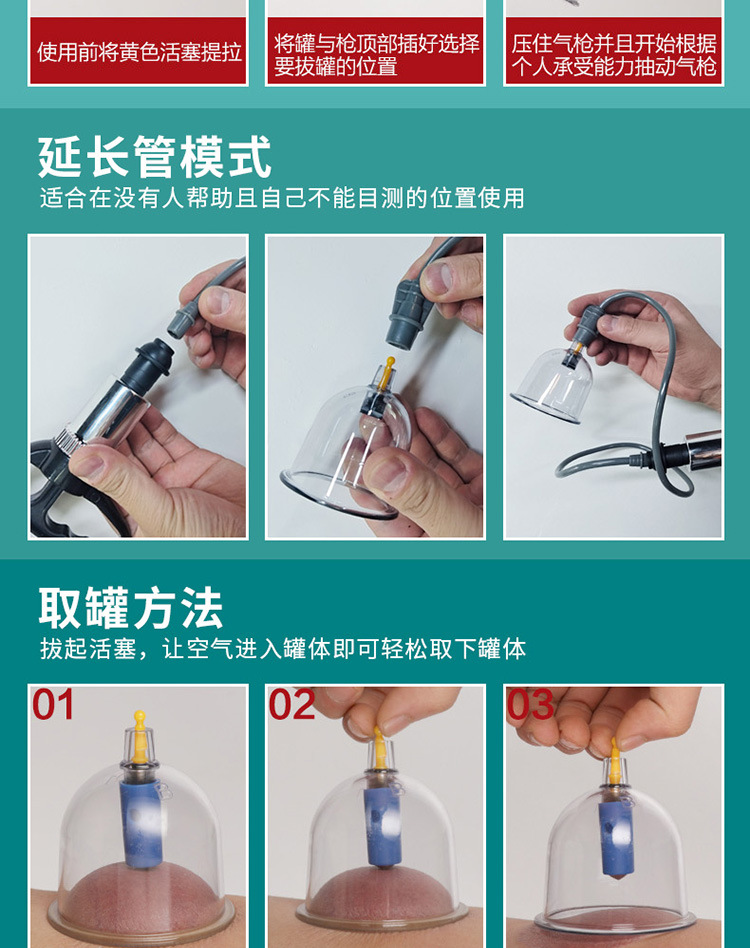 使用前将黄色活塞提拉

将罐与枪顶部插好选择要拔罐的位置

压住气枪并且开始根据个人承受能力抽动气枪

延长管模式

适合在没有人帮助且自己不能目测的位置使用

取罐方法

拔起活塞，让空气进入罐体即可轻松取下罐体

01

02

03