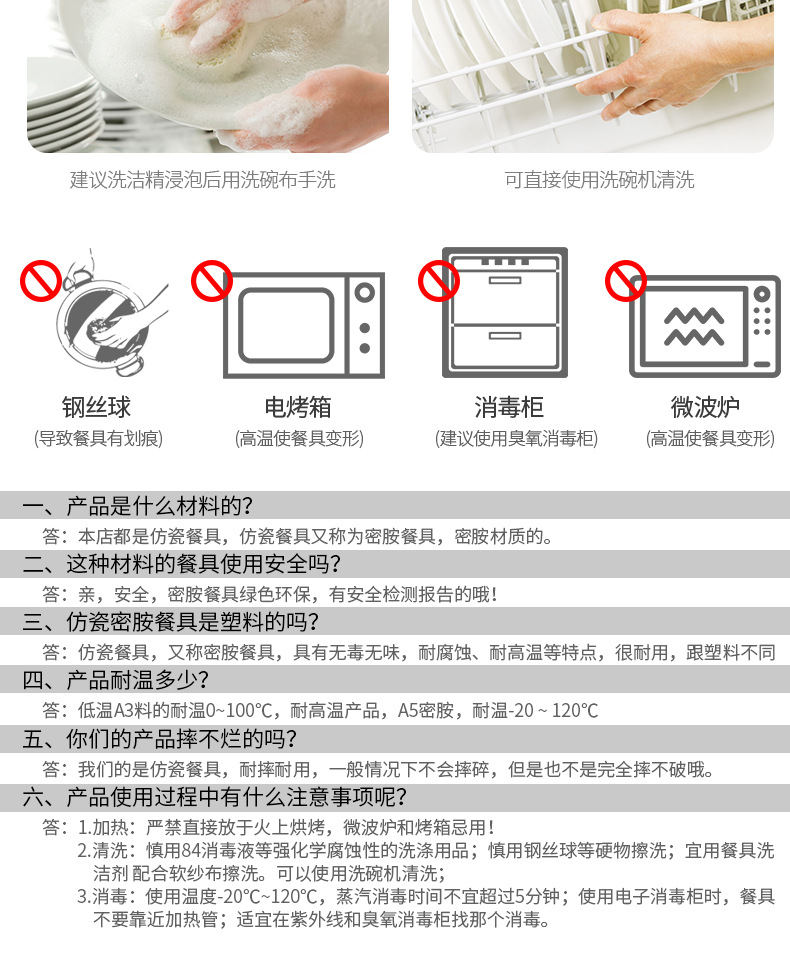 建议洗洁精浸泡后用洗碗布手洗

可直接使用洗碗机清洗

钢丝球
(导致餐具有划痕)

电烤箱
(高温使餐具变形)

消毒柜
(建议使用臭氧消毒柜)

微波炉
(高温使餐具变形)

一、产品是什么材料的?

答：本店都是仿瓷餐具，仿瓷餐具又称为密胺餐具，密胺材质的。

二、这种材料的餐具使用安全吗?

答：亲，安全，密胺餐具绿色环保，有安全检测报告的哦!

三、仿瓷密胺餐具是塑料的吗?

答：仿瓷餐具，又称密胺餐具，具有无毒无味，耐腐蚀、耐高温等特点，很耐用，跟塑料不同

四、产品耐温多少?

答：低温A3料的耐温0~100°C，耐高温产品，A5密胺，耐温-20 ~ 120°C

五、你们的产品摔不烂的吗?

答：我们的是仿瓷餐具，耐摔耐用，一般情况下不会摔碎，但是也不是完全摔不破哦。

六、产品使用过程中有什么注意事项呢?

答：1.加热：严禁直接放于火上烘烤，微波炉和烤箱忌用!
2.清洗：慎用84消毒液等强化学腐蚀性的洗涤用品；慎用钢丝球等硬物擦洗；宜用餐具洗洁剂 配合软纱布擦洗。可以使用洗碗机清洗;
3.消毒：使用温度-20°C~120°C，蒸汽消毒时间不宜超过5分钟；使用电子消毒柜时，餐具不要靠近加热管；适宜在紫外线和臭氧消毒柜找那个消毒。