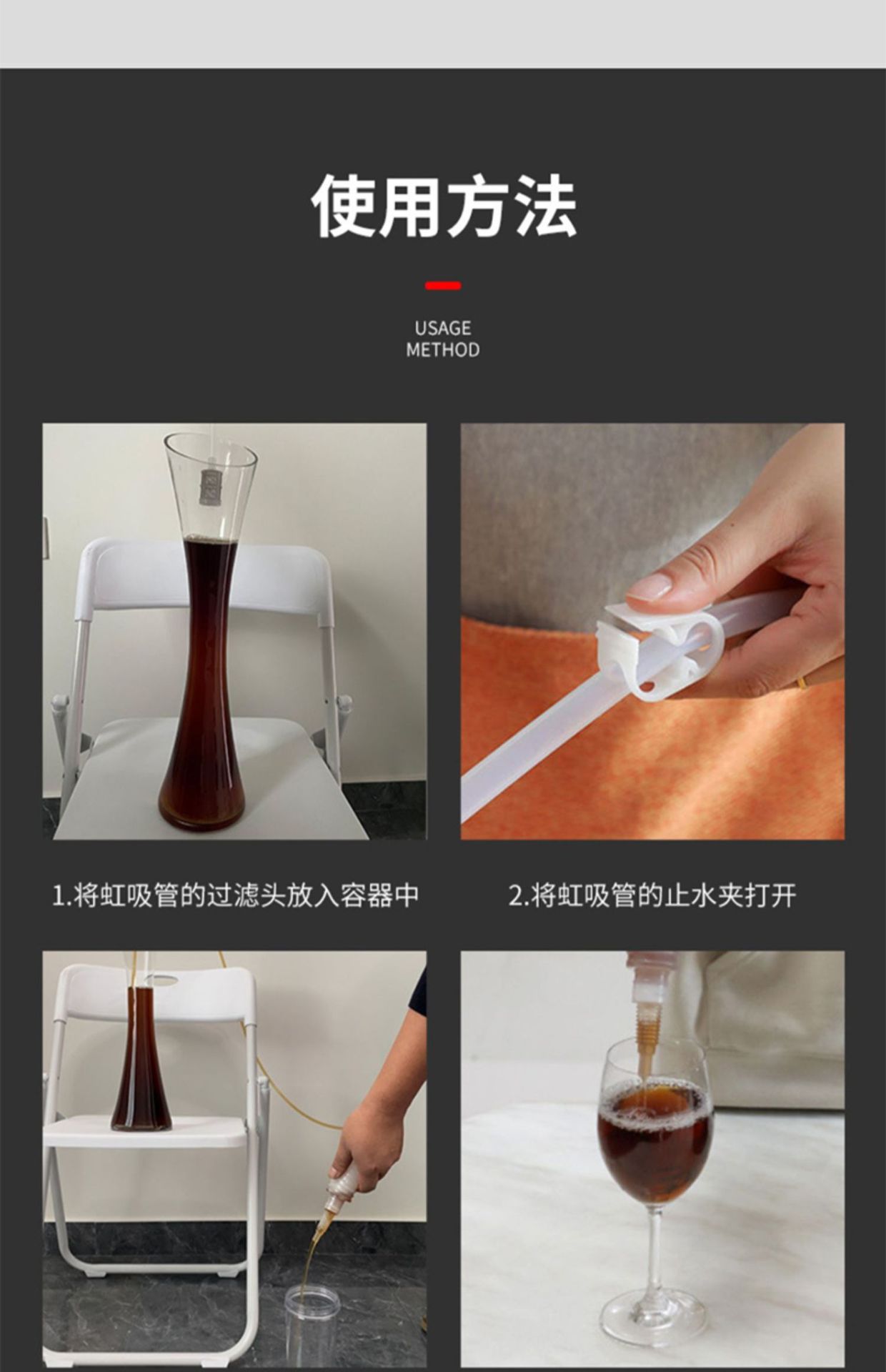 使用方法

USAGE
METHOD

1.将虹吸管的过滤头放入容器中

2.将虹吸管的止水夹打开