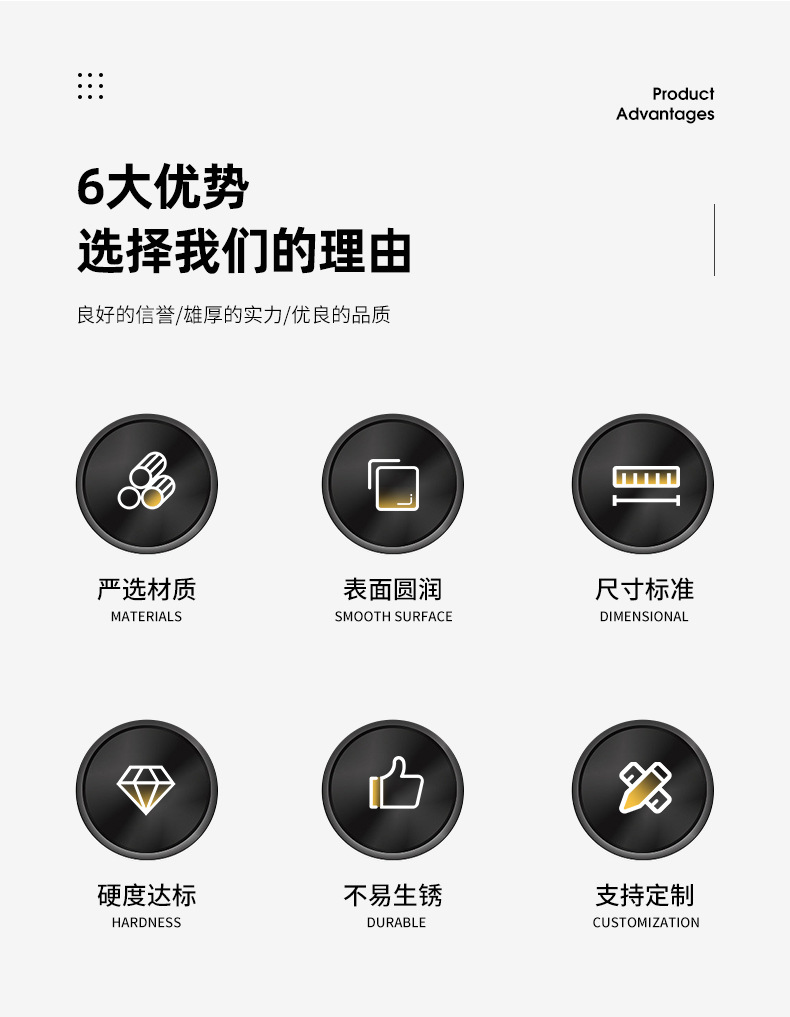 Product
Advantages

6大优势
选择我们的理由

良好的信誉/雄厚的实力/优良的品质

严选材质
MATERIALS

表面圆润
SMOOTH SURFACE

尺寸标准
DIMENSIONAL

硬度达标
HARDNESS

不易生锈
DURABLE

支持定制
CUSTOMIZATION