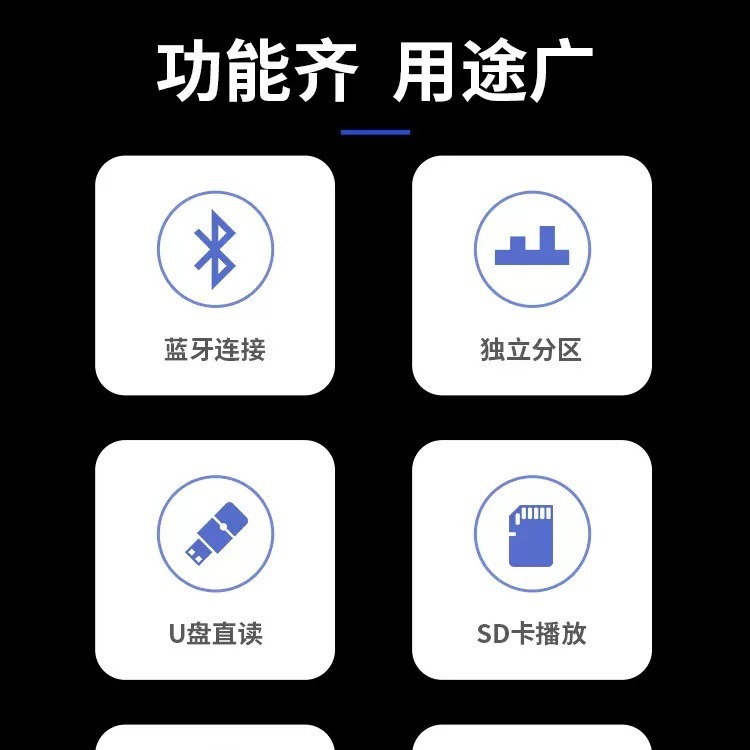 功能齐 用途广

蓝牙连接

独立分区

U盘直读

SD卡播放