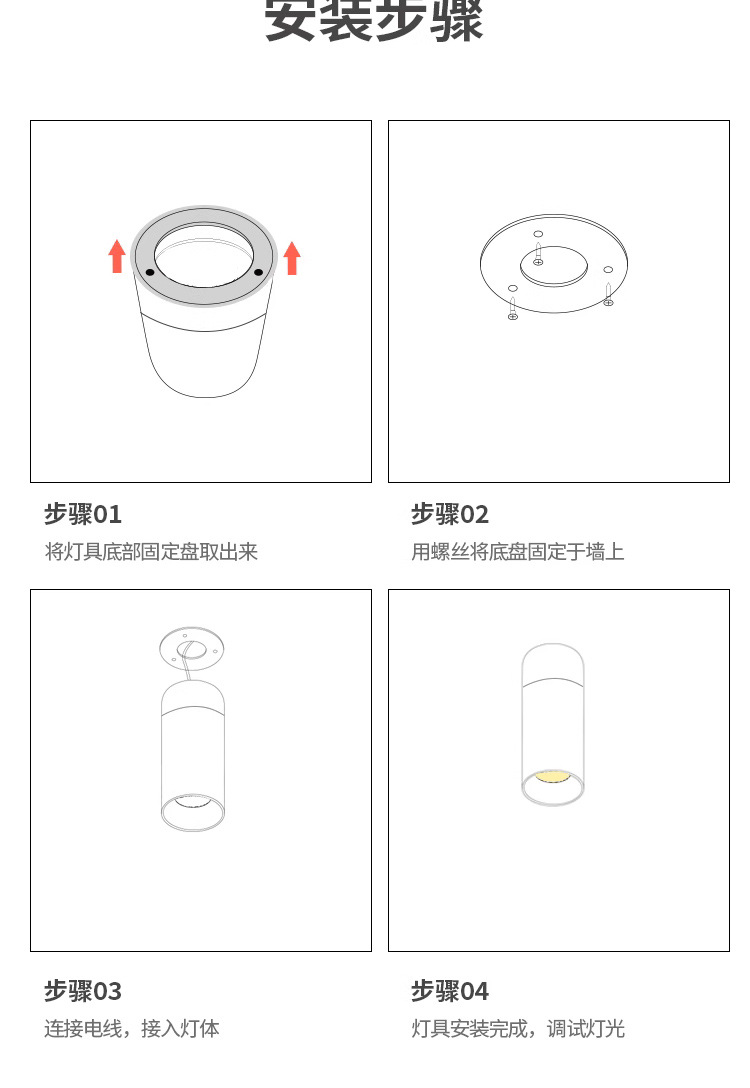 安装步骤

步骤01

将灯具底部固定盘取出来

步骤02

用螺丝将底盘固定于墙上

步骤03

连接电线，接入灯体

步骤04

灯具安装完成，调试灯光