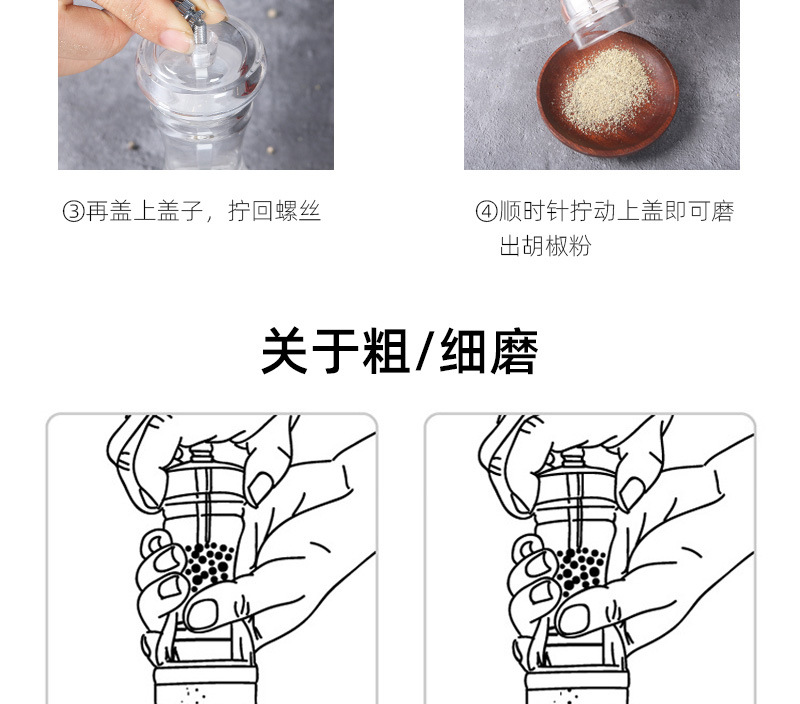 ③再盖上盖子，拧回螺丝

④顺时针拧动上盖即可磨出胡椒粉

关于粗/细磨