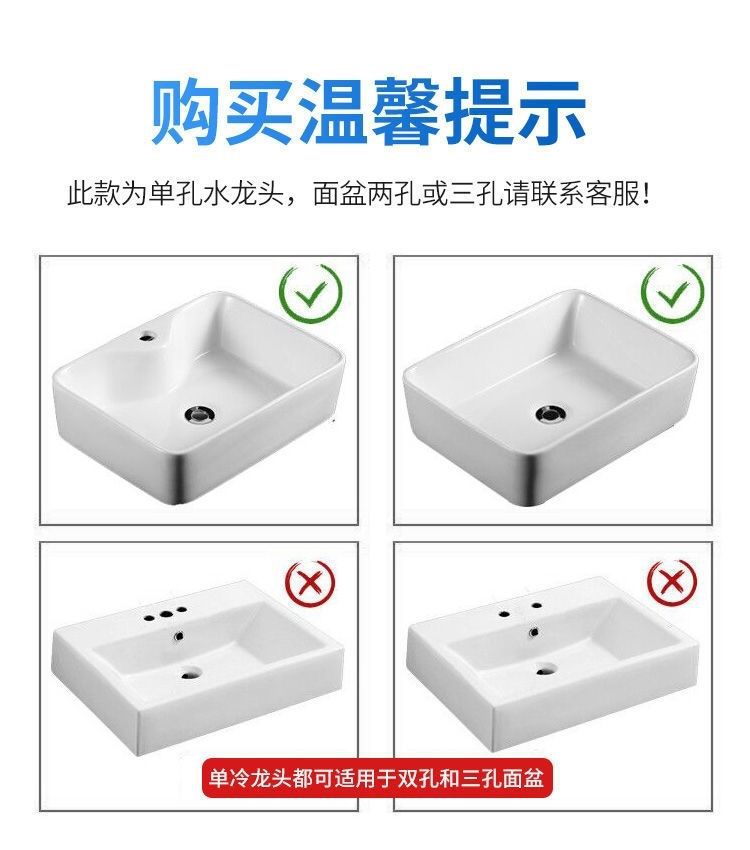 购买温馨提示

此款为单孔水龙头，面盆两孔或三孔请联系客服！

单冷龙头都可适用于双孔和三孔面盆