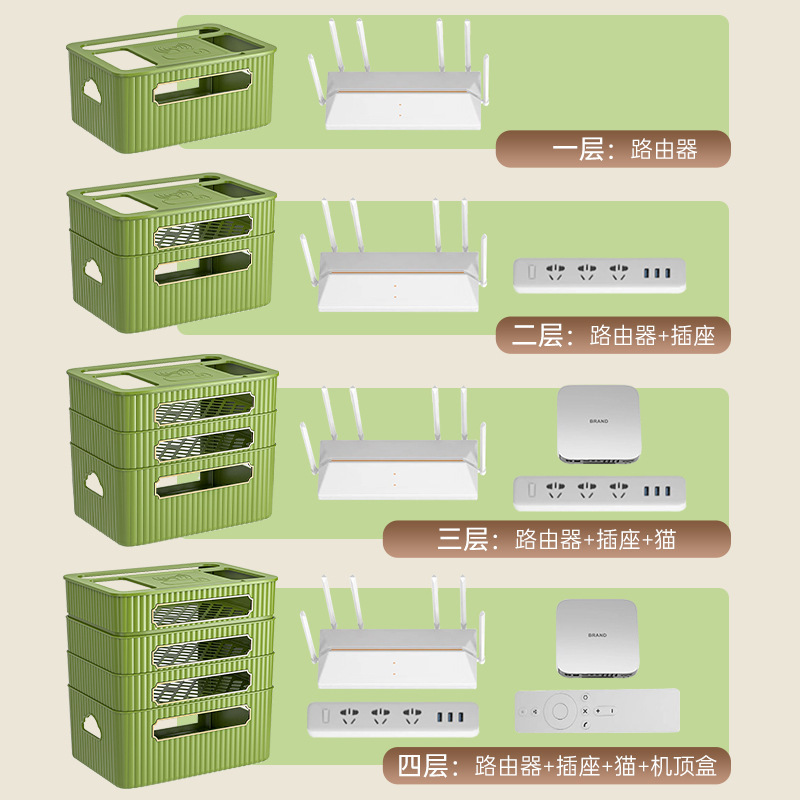 一层：路由器

二层：路由器+插座

BRAND

三层：路由器+插座+猫

BRAND

四层：路由器+插座+猫+机顶盒