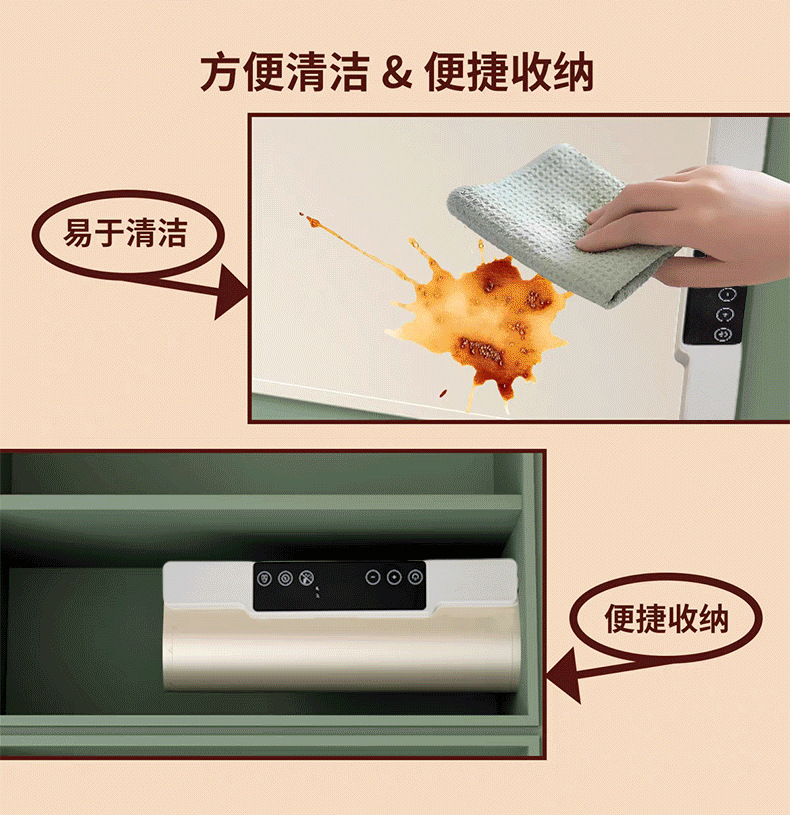 方便清洁 & 便捷收纳

易于清洁

便捷收纳