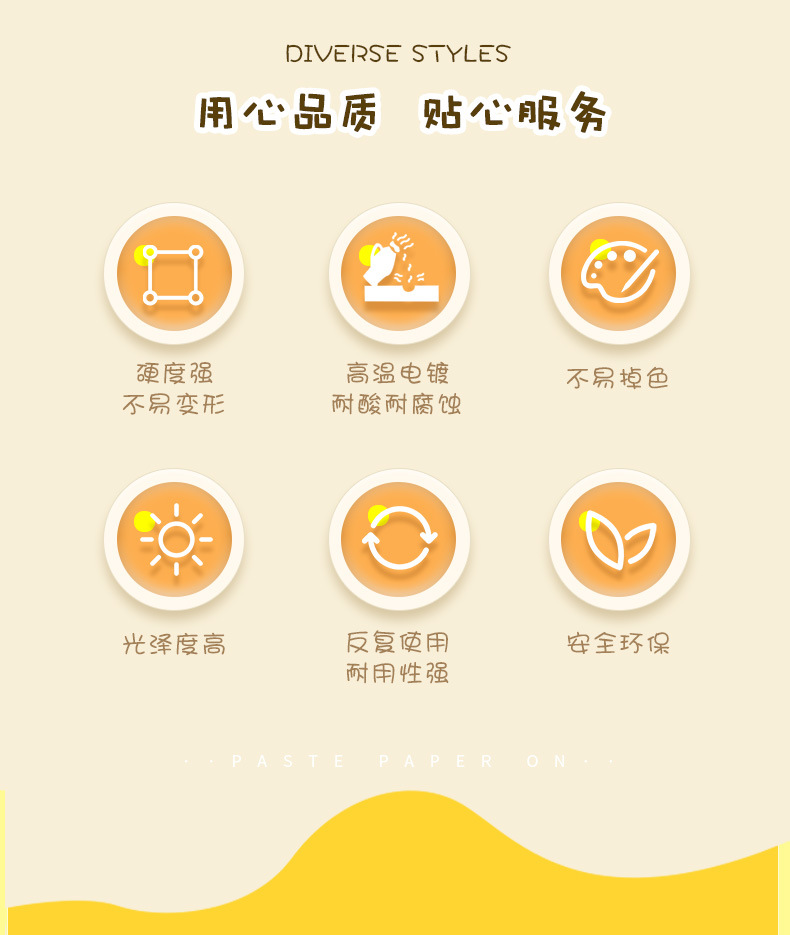 DIVERSE STYLES

用心品质 贴心服务

硬度强
不易变形

高温电镀
耐酸耐腐蚀

不易掉色

光泽度高

反复使用
耐用性强

安全环保

PASTE PAPER ON