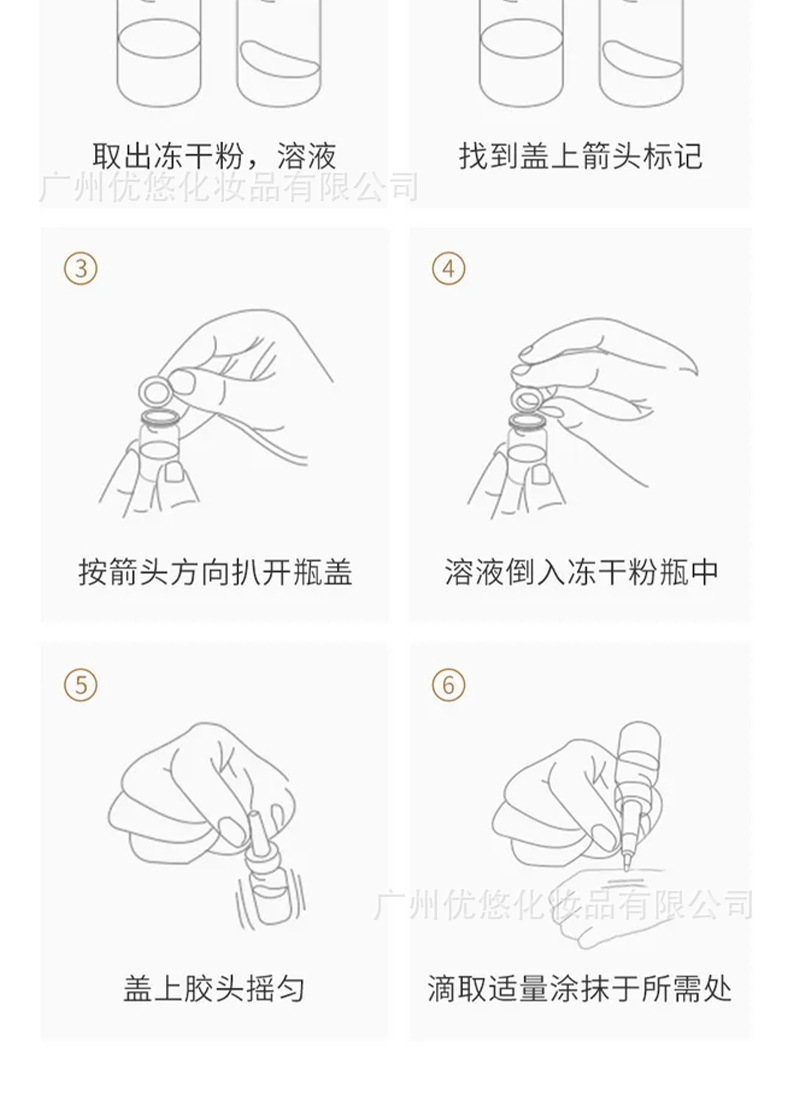 取出冻干粉，溶液

找到盖上箭头标记

广州优悠化妆品有限公司

③

按箭头方向扒开瓶盖

④

溶液倒入冻干粉瓶中

⑤

盖上胶头摇匀

⑥

广州优悠化妆品有限公司

滴取适量涂抹于所需处