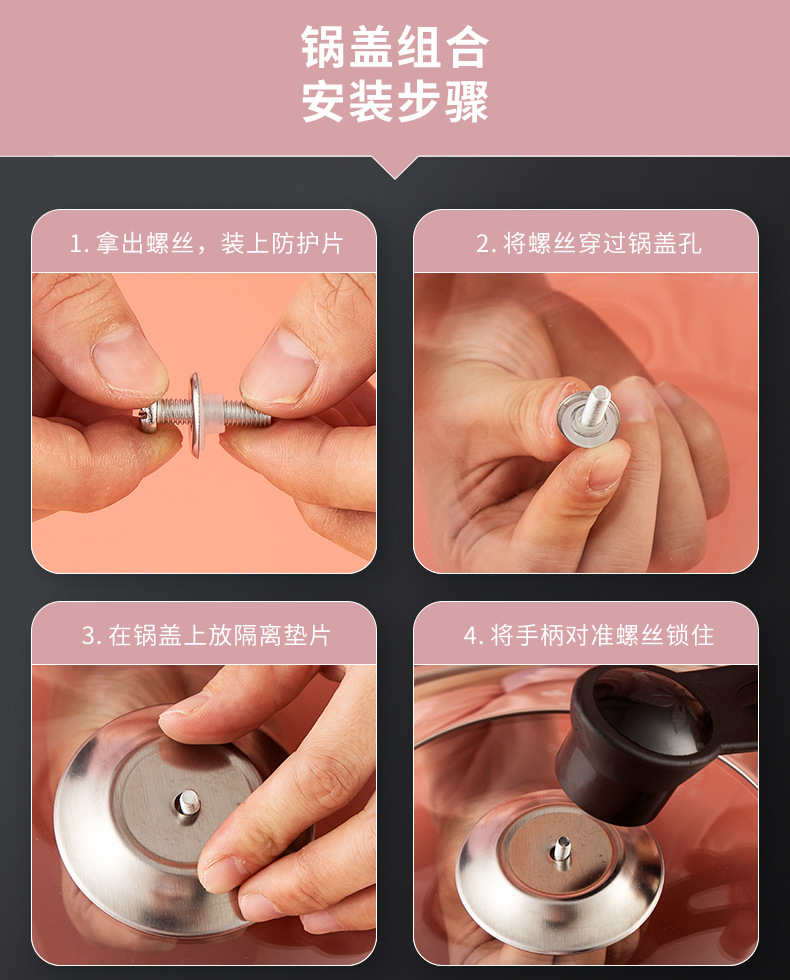 锅盖组合
安装步骤

1. 拿出螺丝，装上防护片

2. 将螺丝穿过锅盖孔

3. 在锅盖上放隔离垫片

4. 将手柄对准螺丝锁住