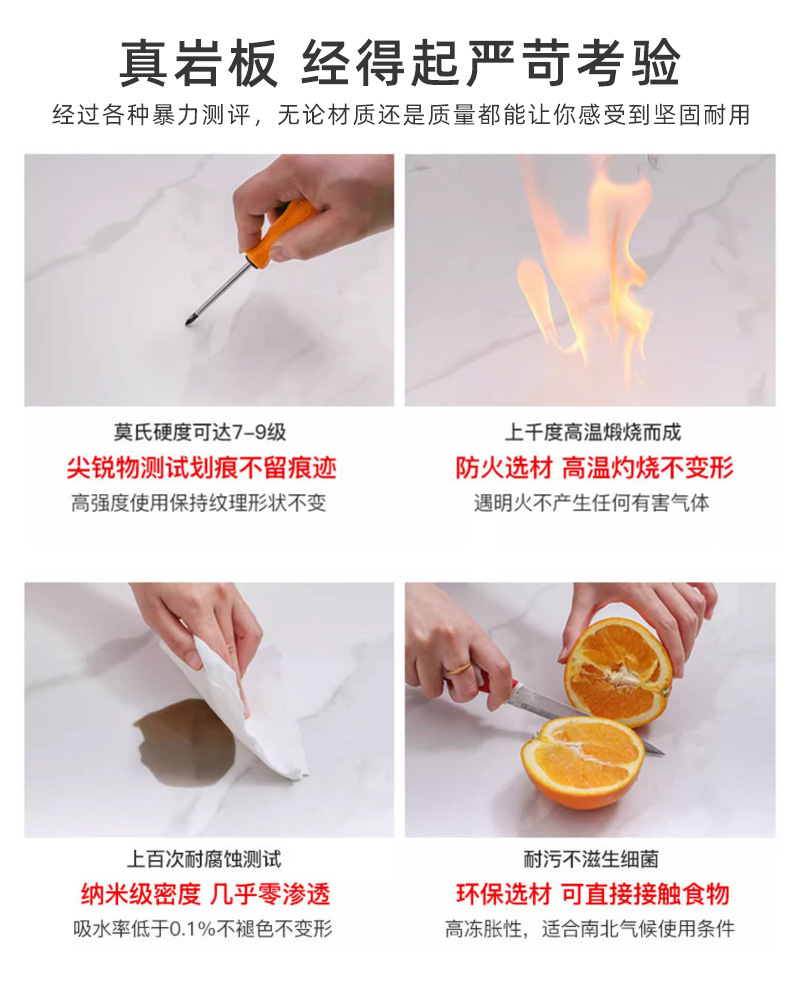 真岩板 经得起严苛考验

经过各种暴力测评，无论材质还是质量都能让你感受到坚固耐用

莫氏硬度可达7-9级

尖锐物测试划痕不留痕迹

高强度使用保持纹理形状不变

上千度高温煅烧而成

防火选材 高温灼烧不变形

遇明火不产生任何有害气体

上百次耐腐蚀测试

纳米级密度 几乎零渗透

吸水率低于0.1%不褪色不变形

耐污不滋生细菌

环保选材 可直接接触食物

高冻胀性，适合南北气候使用条件