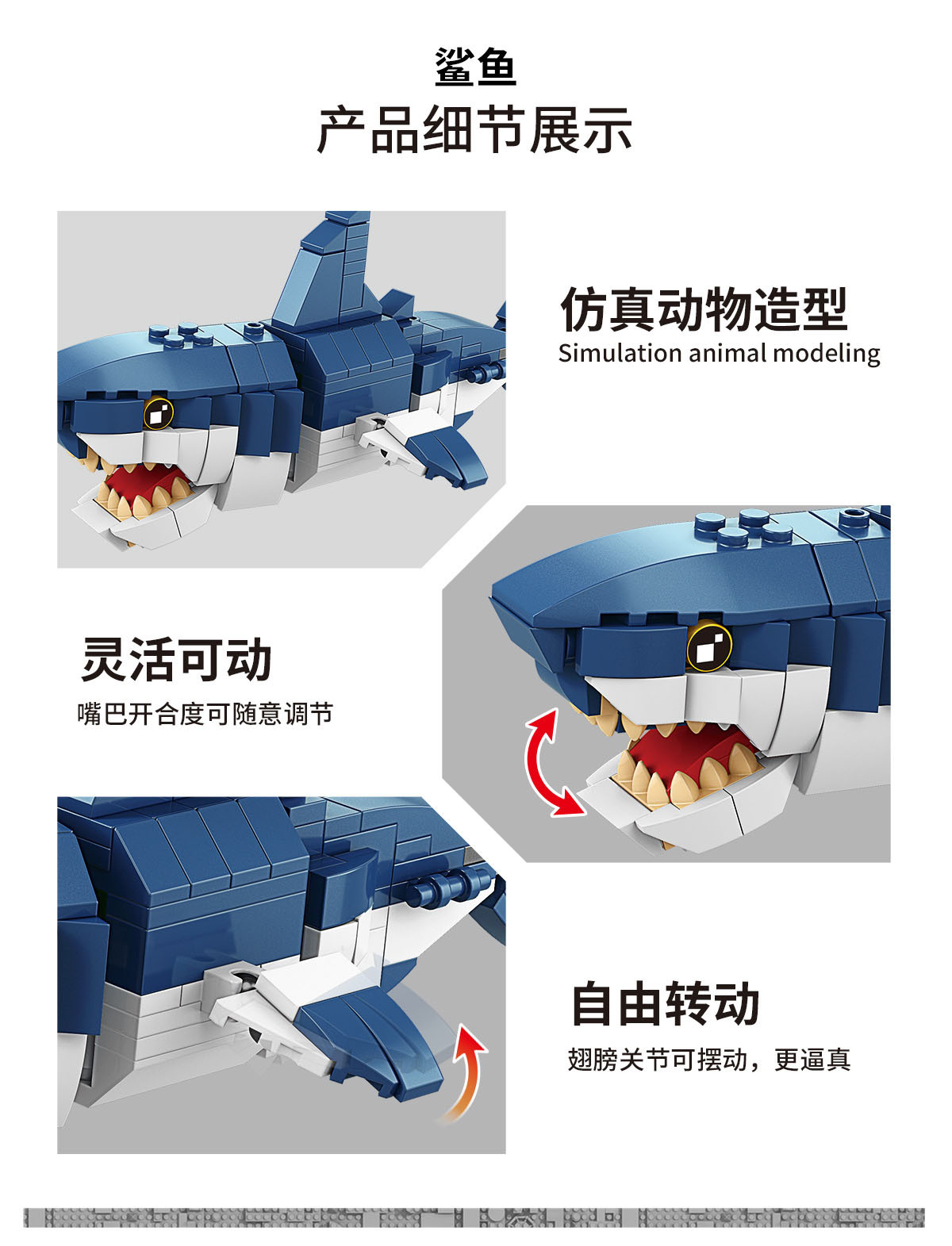 鲨鱼

产品细节展示

仿真动物造型

Simulation animal modeling

灵活可动

嘴巴开合度可随意调节

自由转动

翅膀关节可摆动，更逼真