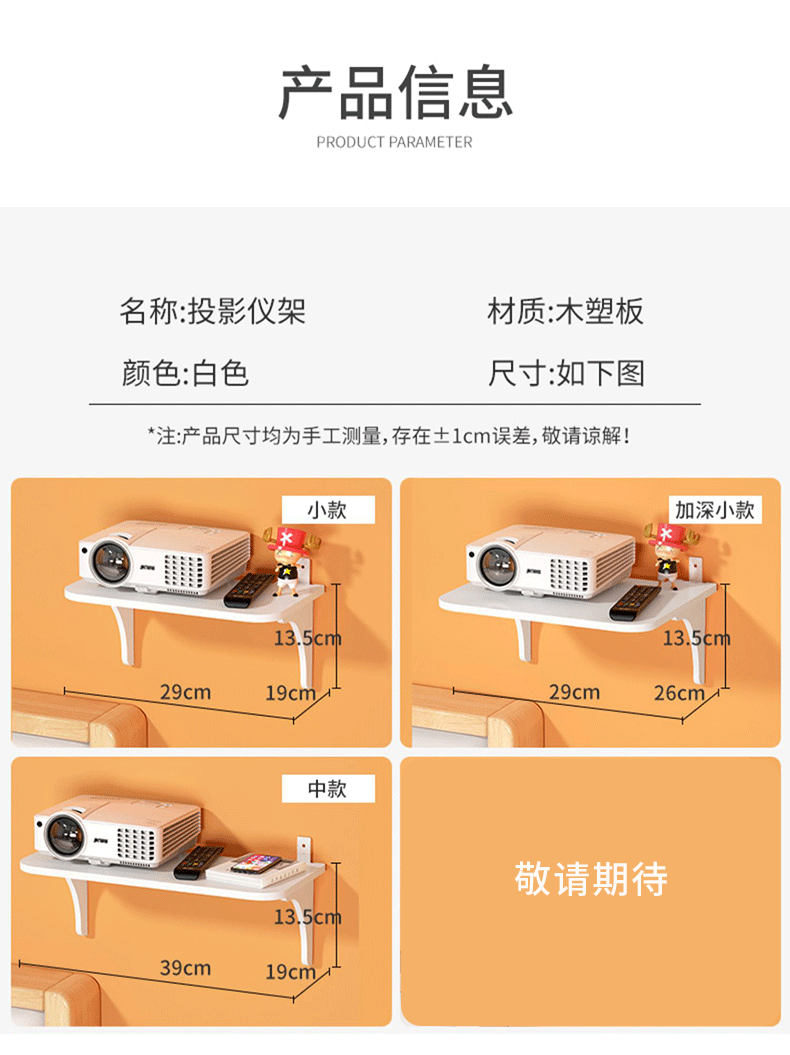 产品信息
PRODUCT PARAMETER

名称:投影仪架
材质:木塑板
颜色:白色
尺寸:如下图

*注:产品尺寸均为手工测量,存在±1cm误差,敬请谅解!

小款
13.5cm
29cm
19cm

加深小款
13.5cm
29cm
26cm

中款
13.5cm
39cm
19cm

敬请期待