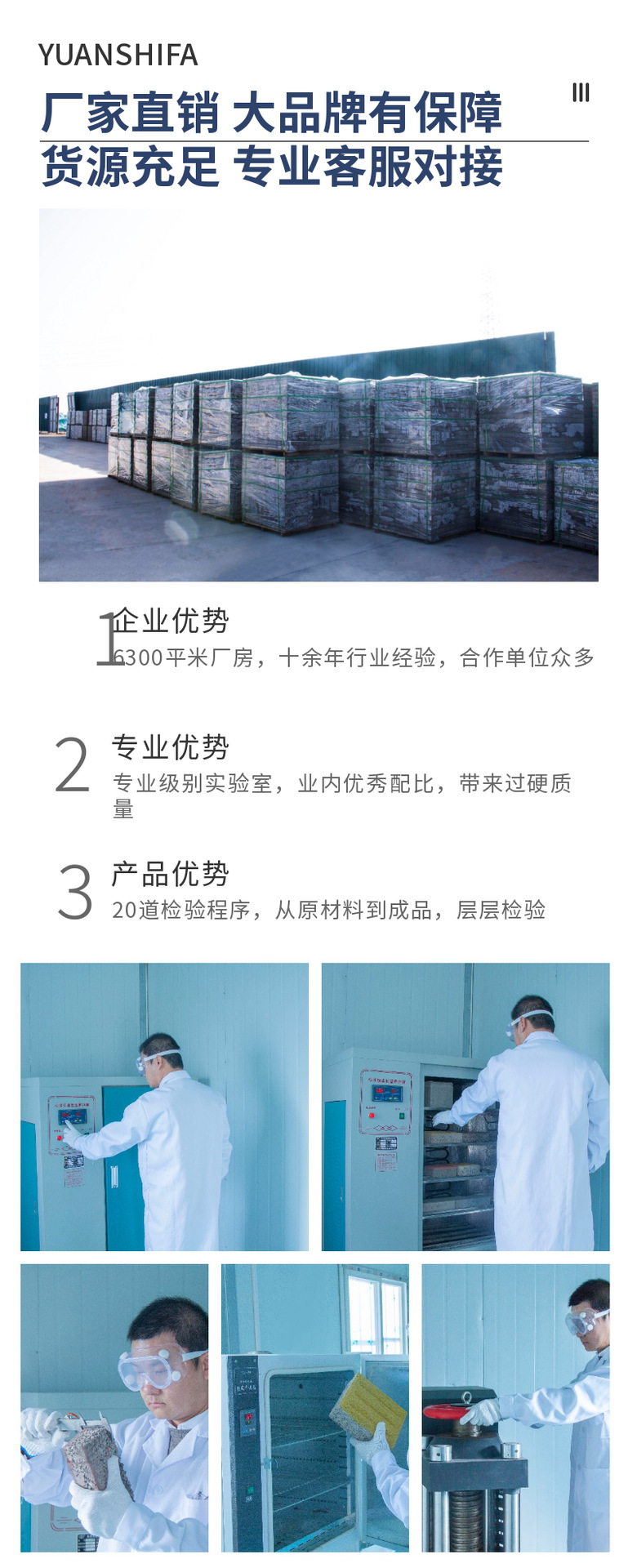 YUANSHIFA

厂家直销 大品牌有保障

货源充足 专业客服对接

1 企业优势
6300平米厂房，十余年行业经验，合作单位众多

2 专业优势
专业级别实验室，业内优秀配比，带来过硬质量

3 产品优势
20道检验程序，从原材料到成品，层层检验