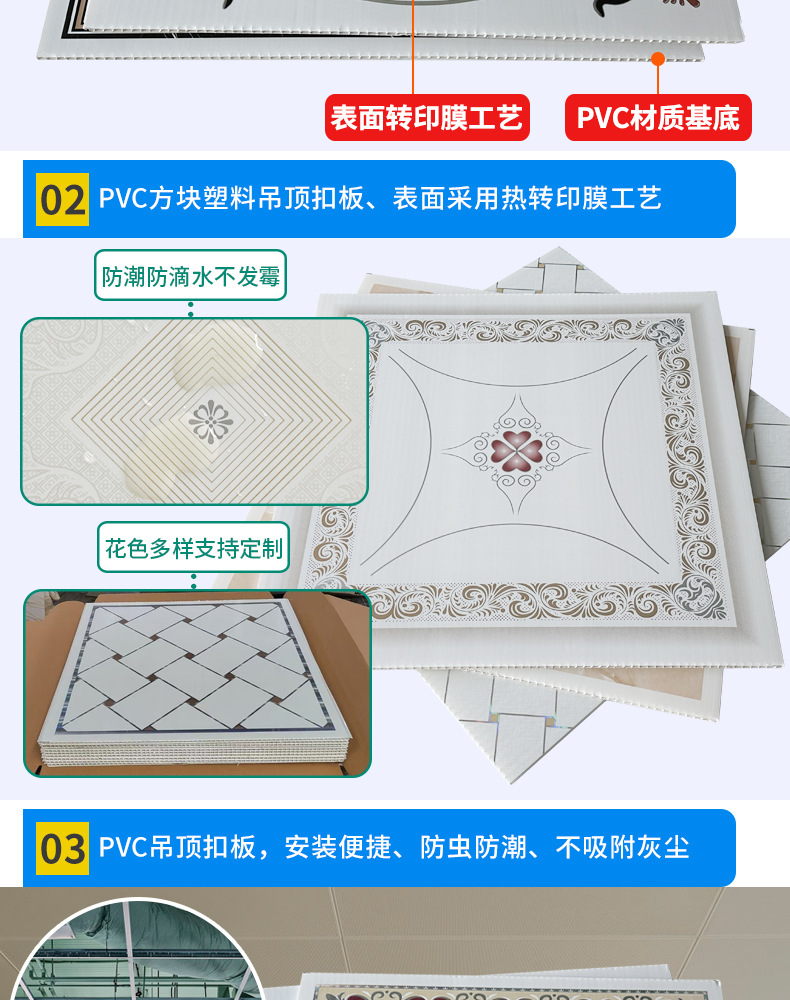 表面转印膜工艺

PVC材质基底

02 PVC方块塑料吊顶扣板、表面采用热转印膜工艺

防潮防滴水不发霉

花色多样支持定制

03 PVC吊顶扣板，安装便捷、防虫防潮、不吸附灰尘