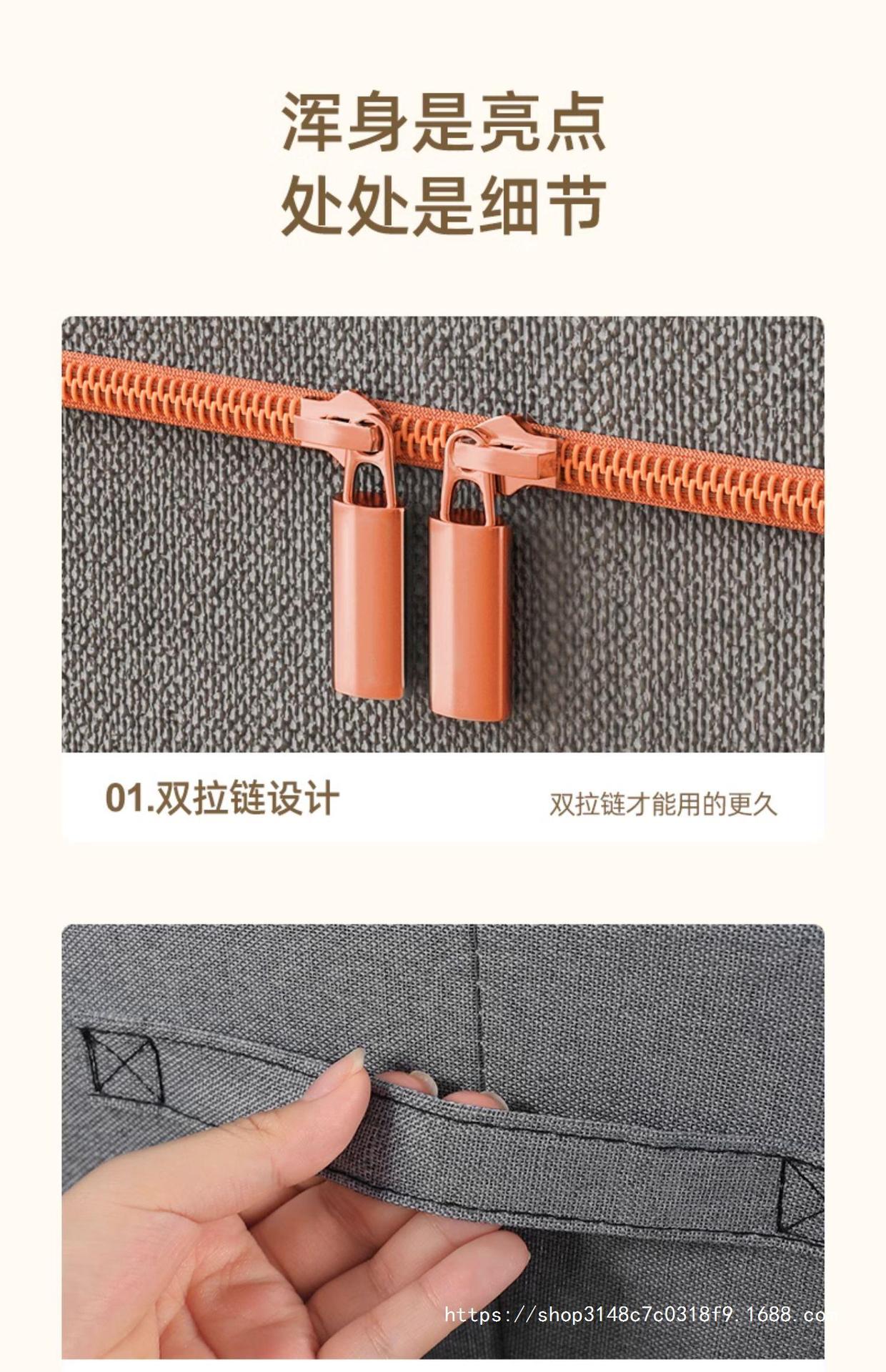 浑身是亮点
处处是细节

01.双拉链设计

双拉链才能用的更久

https://shop3148c7c0318f9.1688.co