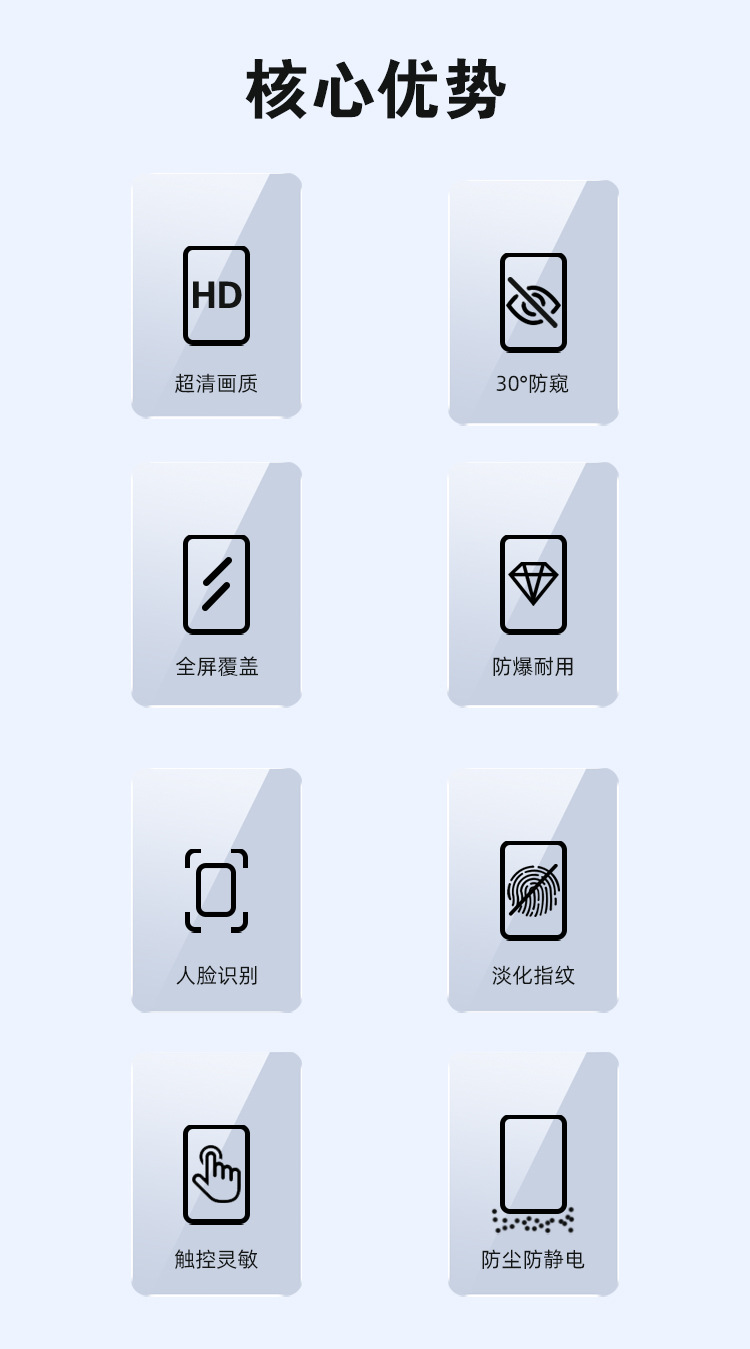 核心优势

HD

超清画质

30°防窥

全屏覆盖

防爆耐用

人脸识别

淡化指纹

触控灵敏

防尘防静电