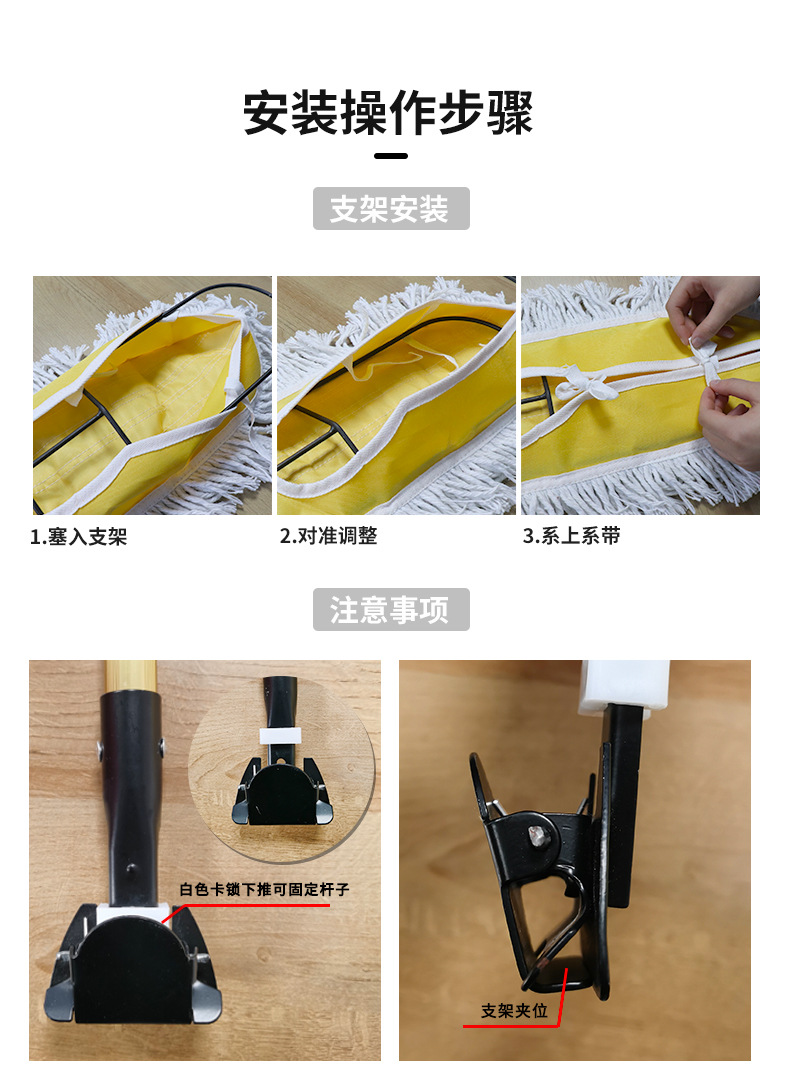 安装操作步骤

支架安装

1.塞入支架

2.对准调整

3.系上系带

注意事项

白色卡锁下推可固定杆子

支架夹位