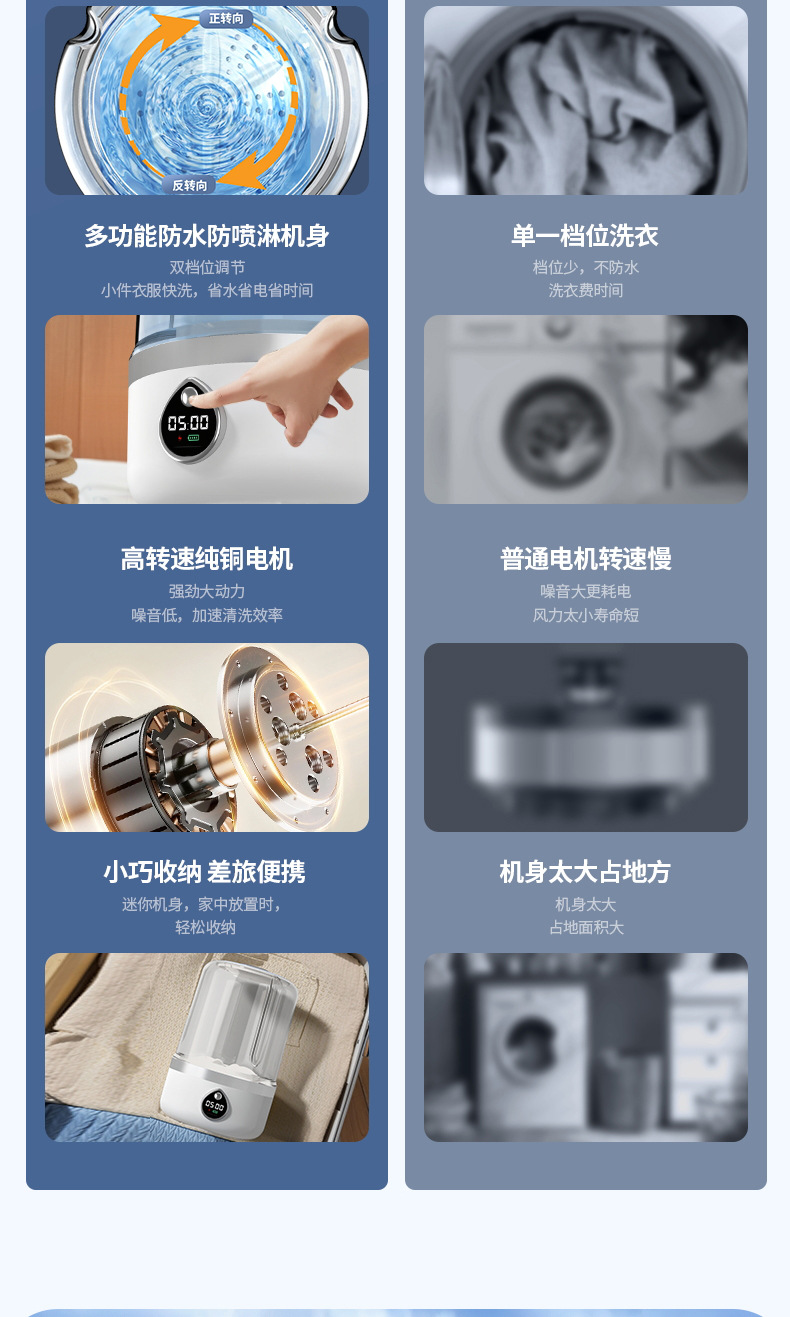 正转向

反转向

多功能防水防喷淋机身

双档位调节
小件衣服快洗，省水省电省时间

05:00

高转速纯铜电机

强劲大动力
噪音低，加速清洗效率

小巧收纳 差旅便携

迷你机身，家中放置时，
轻松收纳

05:00

单一档位洗衣

档位少，不防水
洗衣费时间

普通电机转速慢

噪音大更耗电
风力太小寿命短

机身太大占地方

机身太大
占地面积大