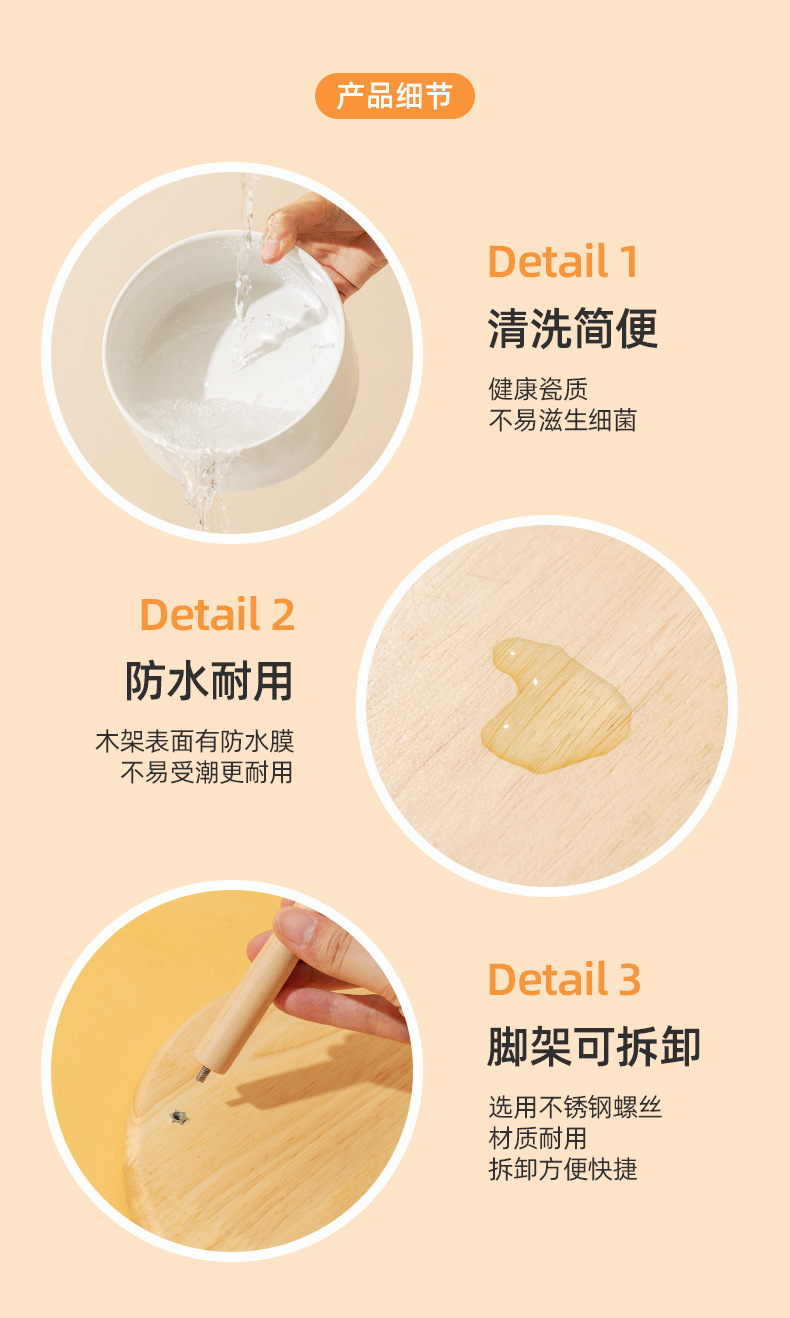 产品细节

Detail 1
清洗简便
健康瓷质
不易滋生细菌

Detail 2
防水耐用
木架表面有防水膜
不易受潮更耐用

Detail 3
脚架可拆卸
选用不锈钢螺丝
材质耐用
拆卸方便快捷