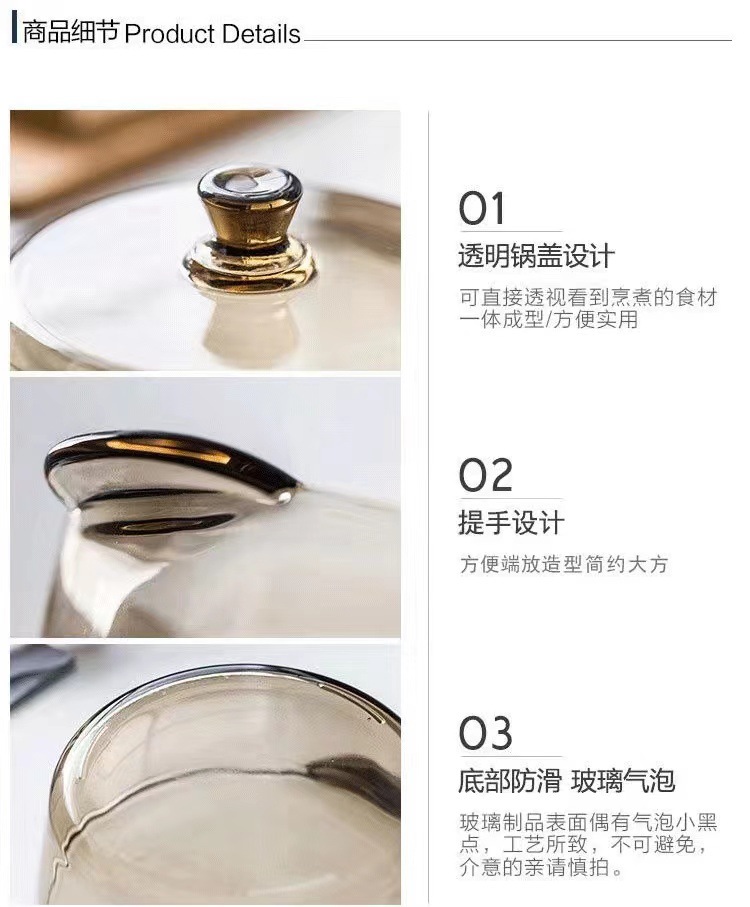 商品细节 Product Details

01
透明锅盖设计
可直接透视看到烹煮的食材
一体成型/方便实用

02
提手设计
方便端放造型简约大方

03
底部防滑 玻璃气泡
玻璃制品表面偶有气泡小黑点，工艺所致，不可避免，介意的亲请慎拍。